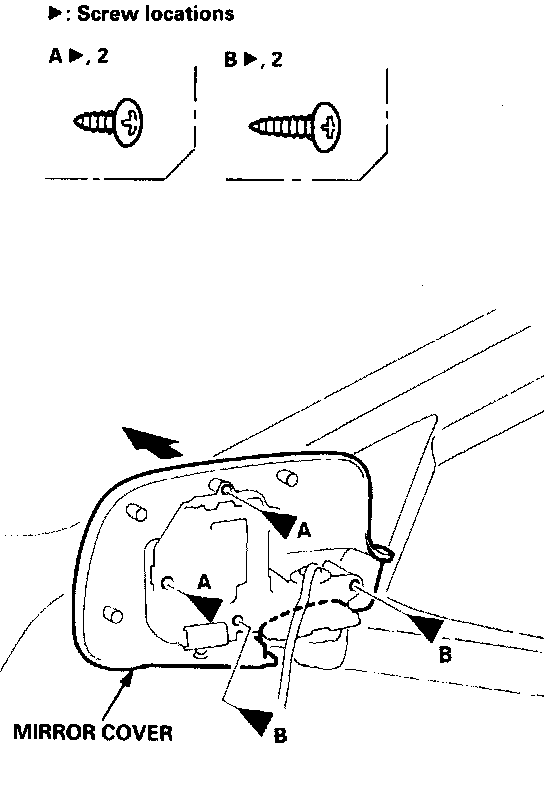 ▶: Screw locations

A ▶, 2

B ▶, 2

A

A

B

B

MIRROR COVER