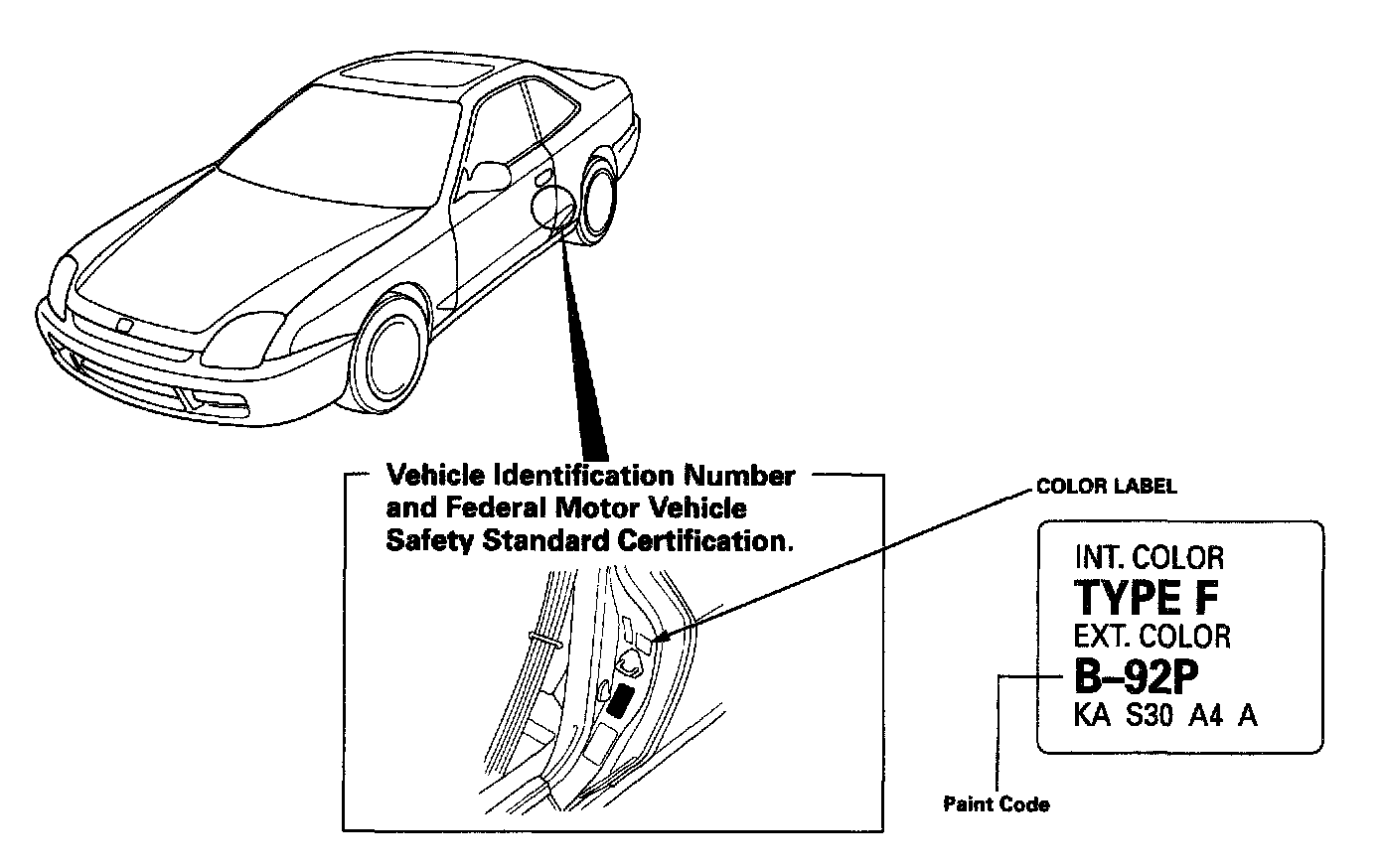 Vehicle Identification Number and Federal Motor Vehicle Safety Standard Certification.

COLOR LABEL

INT. COLOR
TYPE F
EXT. COLOR
B–92P
KA S30 A4 A

Paint Code