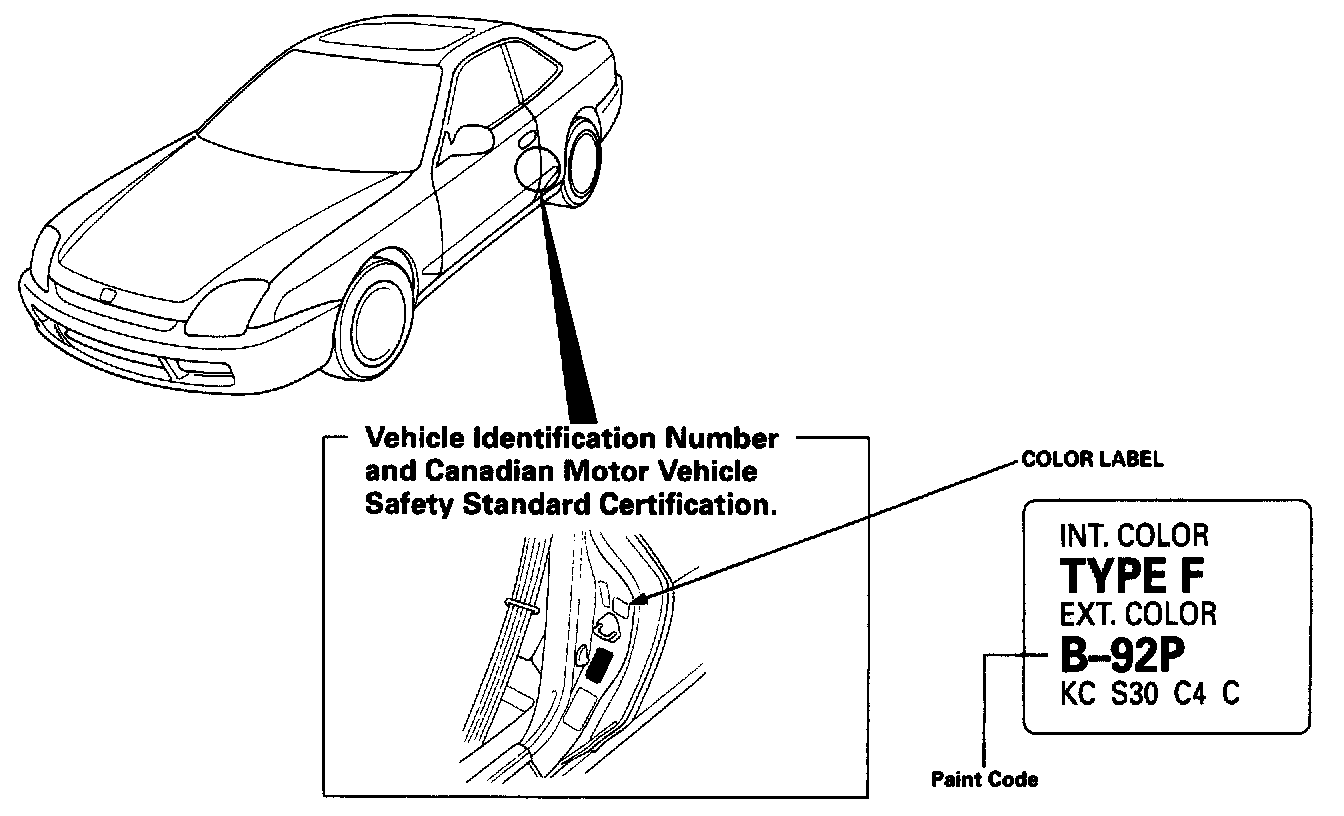 Vehicle Identification Number and Canadian Motor Vehicle Safety Standard Certification.

COLOR LABEL

INT. COLOR
TYPE F
EXT. COLOR
B–92P
KC S30 C4 C

Paint Code