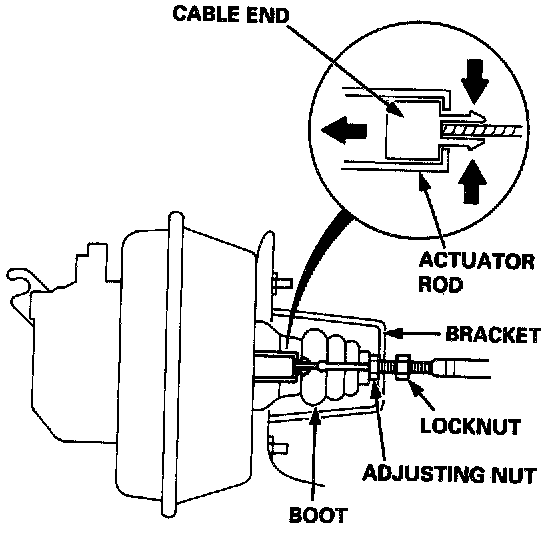 CABLE END

ACTUATOR ROD

BRACKET

LOCKNUT

ADJUSTING NUT

BOOT