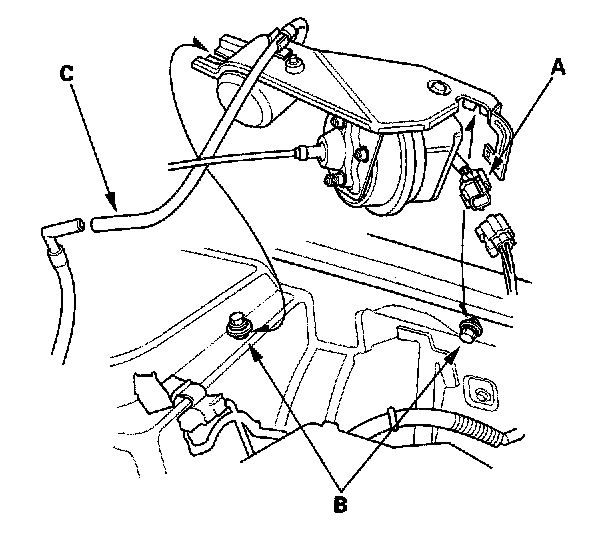 C
A
B