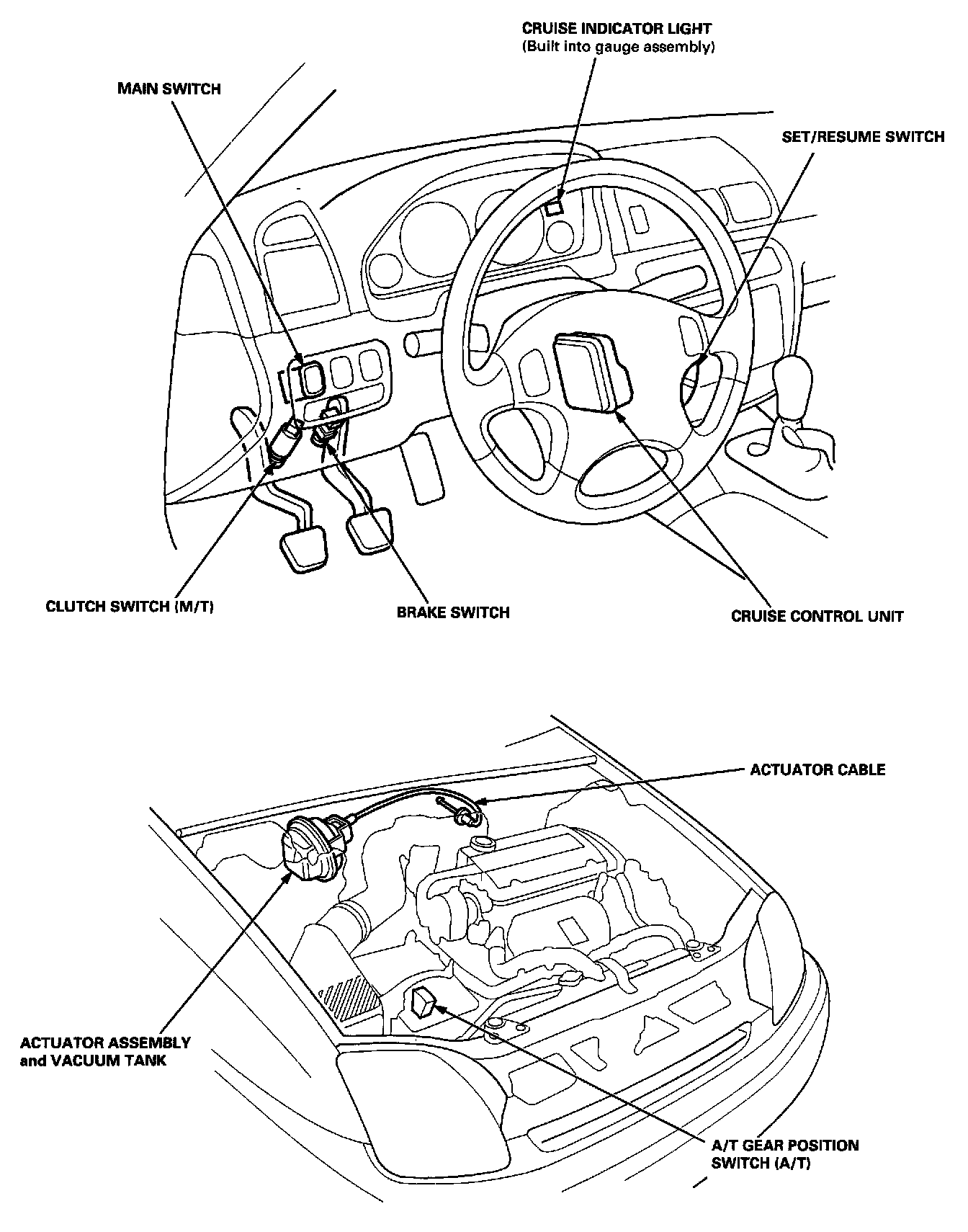 CRUISE INDICATOR LIGHT
(Built into gauge assembly)

MAIN SWITCH

SET/RESUME SWITCH

CLUTCH SWITCH (M/T)

BRAKE SWITCH

CRUISE CONTROL UNIT

ACTUATOR CABLE

ACTUATOR ASSEMBLY
and VACUUM TANK

A/T GEAR POSITION
SWITCH (A/T)