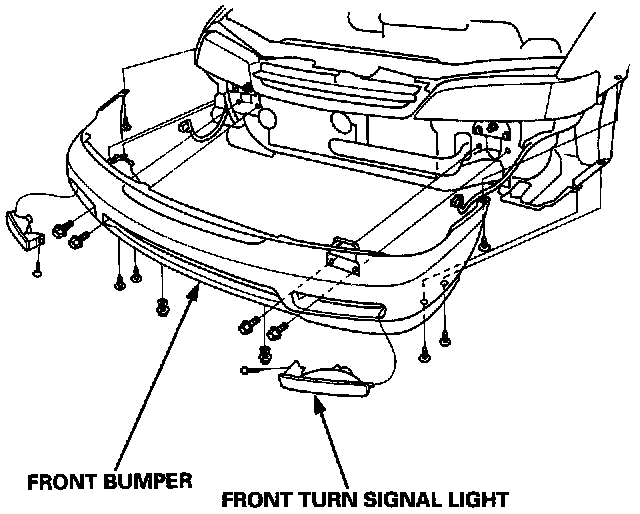 FRONT BUMPER

FRONT TURN SIGNAL LIGHT