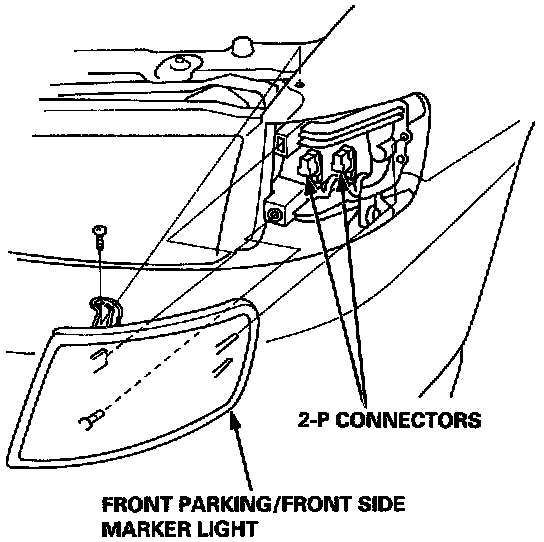 2-P CONNECTORS

FRONT PARKING/FRONT SIDE MARKER LIGHT