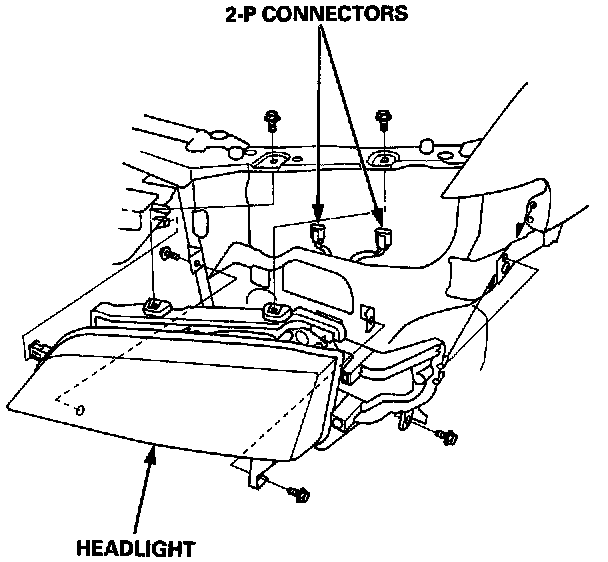 2-P CONNECTORS

HEADLIGHT