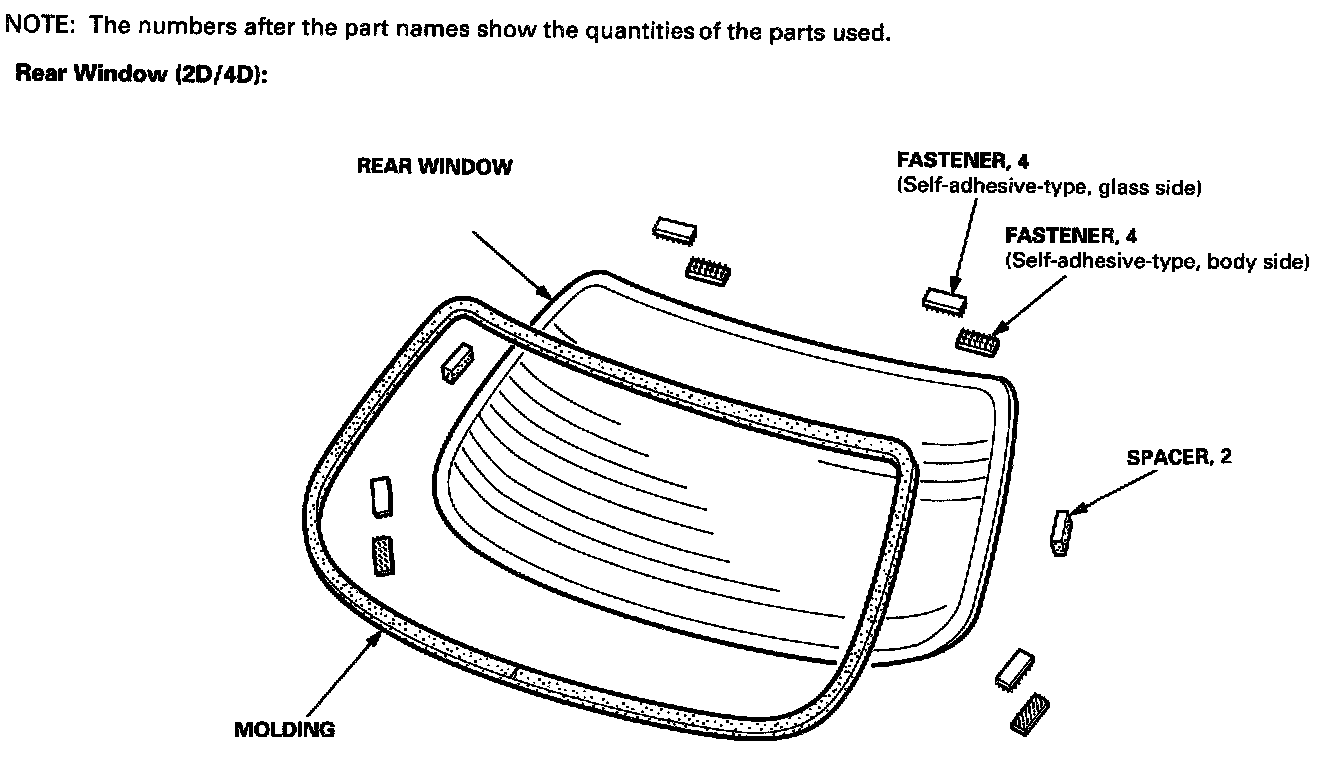 NOTE: The numbers after the part names show the quantities of the parts used.

Rear Window (2D/4D):

REAR WINDOW

FASTENER, 4
(Self-adhesive-type, glass side)

FASTENER, 4
(Self-adhesive-type, body side)

SPACER, 2

MOLDING