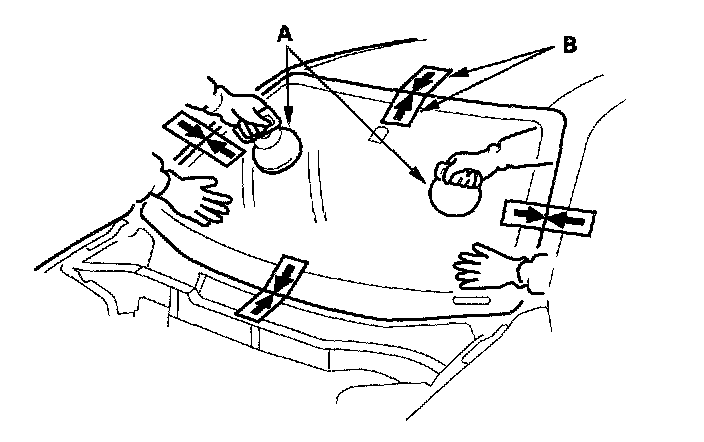 A
B