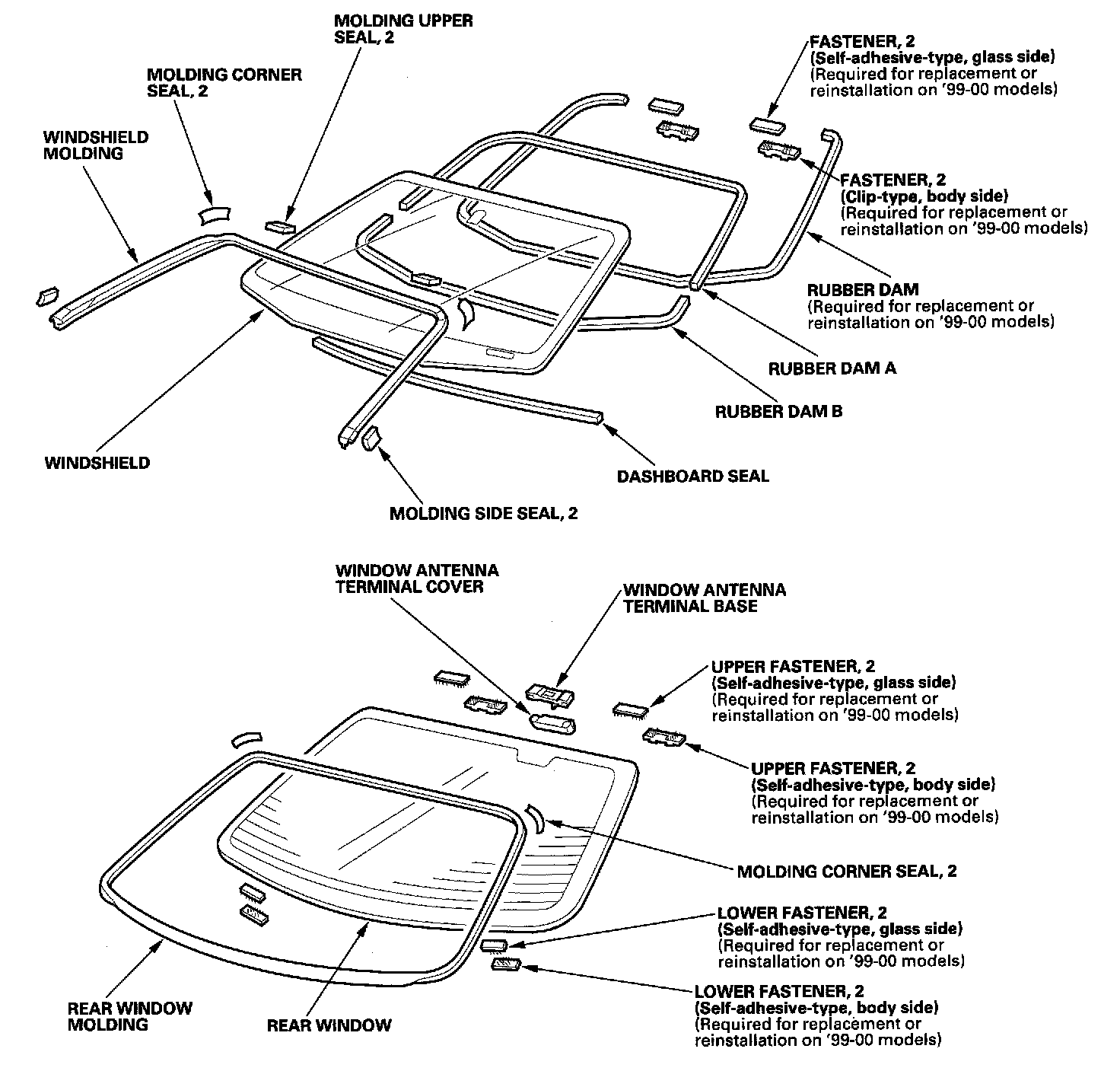 MOLDING UPPER SEAL, 2

MOLDING CORNER SEAL, 2

WINDSHIELD MOLDING

FASTENER, 2
(Self-adhesive-type, glass side)
(Required for replacement or reinstallation on '99-00 models)

FASTENER, 2
(Clip-type, body side)
(Required for replacement or reinstallation on '99-00 models)

RUBBER DAM
(Required for replacement or reinstallation on '99-00 models)

RUBBER DAM A

RUBBER DAM B

WINDSHIELD

DASHBOARD SEAL

MOLDING SIDE SEAL, 2

WINDOW ANTENNA TERMINAL COVER

WINDOW ANTENNA TERMINAL BASE

UPPER FASTENER, 2
(Self-adhesive-type, glass side)
(Required for replacement or reinstallation on '99-00 models)

UPPER FASTENER, 2
(Self-adhesive-type, body side)
(Required for replacement or reinstallation on '99-00 models)

MOLDING CORNER SEAL, 2

LOWER FASTENER, 2
(Self-adhesive-type, glass side)
(Required for replacement or reinstallation on '99-00 models)

LOWER FASTENER, 2
(Self-adhesive-type, body side)
(Required for replacement or reinstallation on '99-00 models)

REAR WINDOW MOLDING

REAR WINDOW