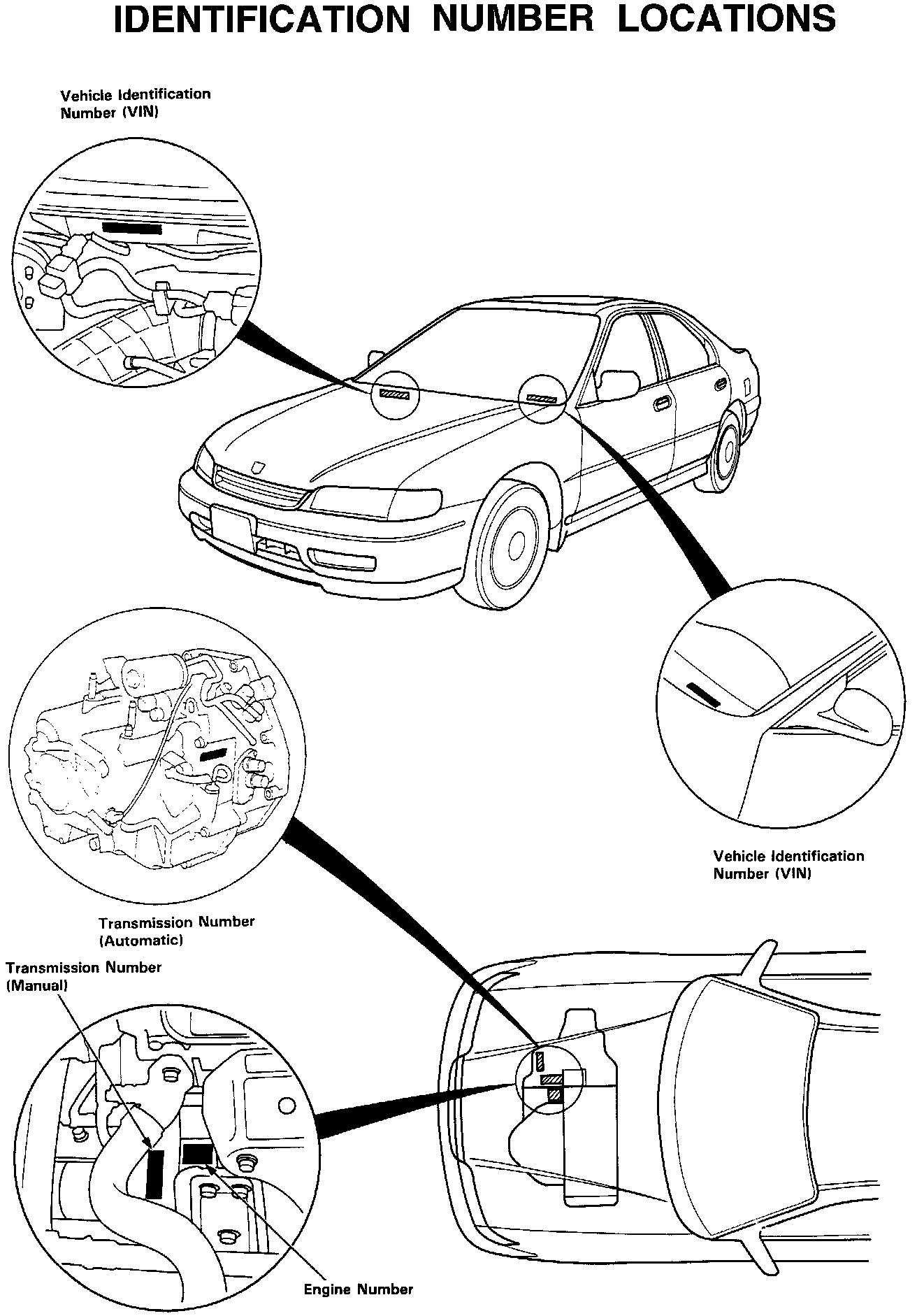 IDENTIFICATION NUMBER LOCATIONS

Vehicle Identification Number (VIN)

Vehicle Identification Number (VIN)

Transmission Number (Automatic)

Transmission Number (Manual)

Engine Number