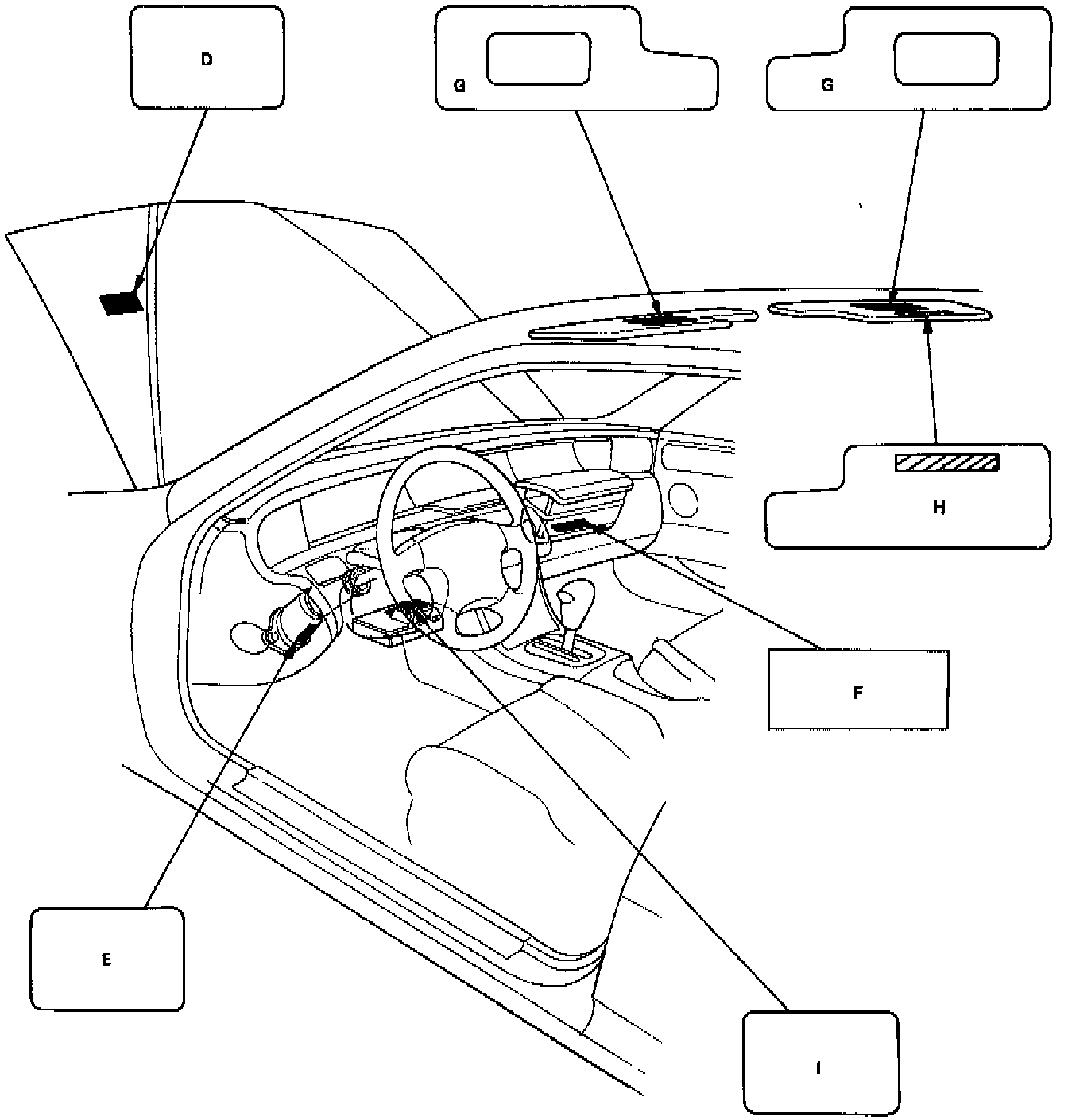 D

G

G

H

F

E

I