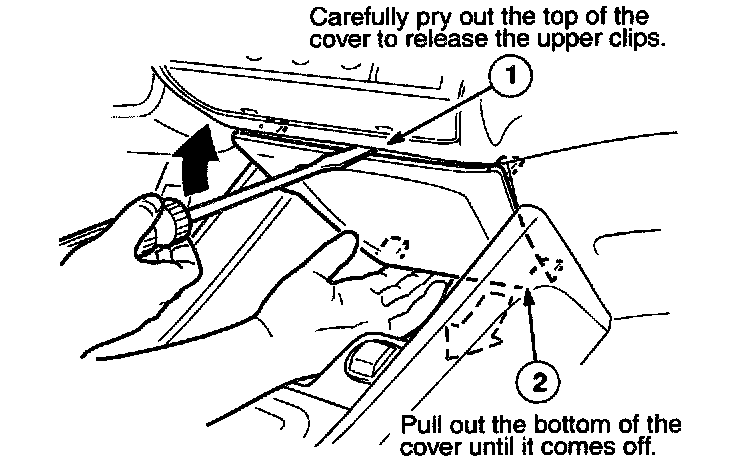 Carefully pry out the top of the cover to release the upper clips.

1

2

Pull out the bottom of the cover until it comes off.