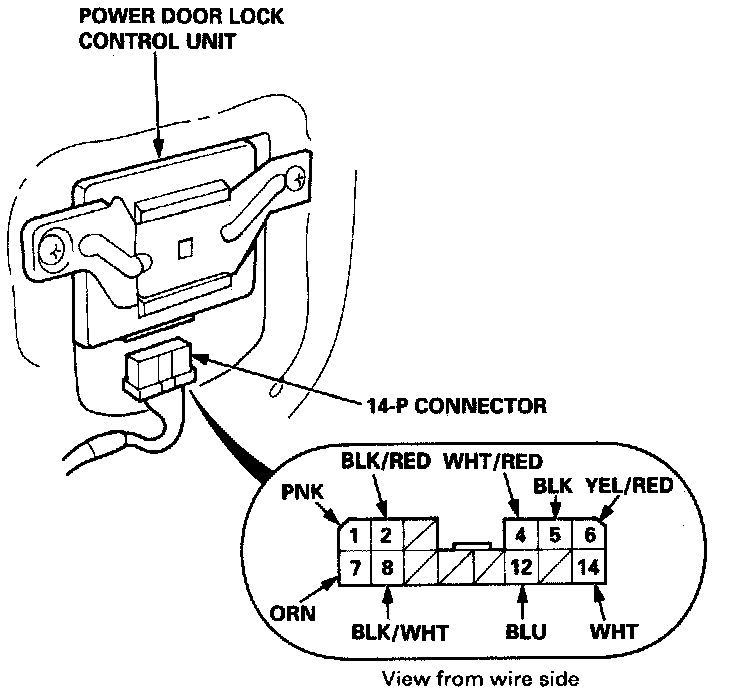 POWER DOOR LOCK CONTROL UNIT

14-P CONNECTOR

BLK/RED WHT/RED

PNK

BLK YEL/RED

1 2 4 5 6

7 8 12 14

ORN

BLK/WHT BLU WHT

View from wire side