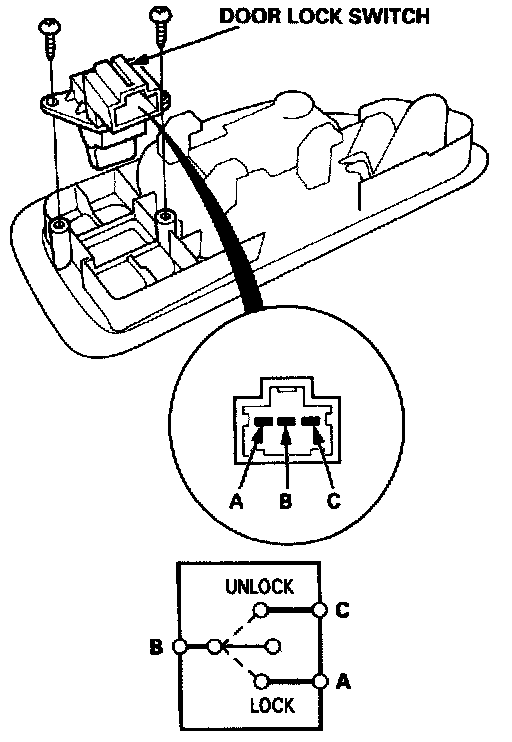 DOOR LOCK SWITCH

A B C

UNLOCK

C

B

A

LOCK