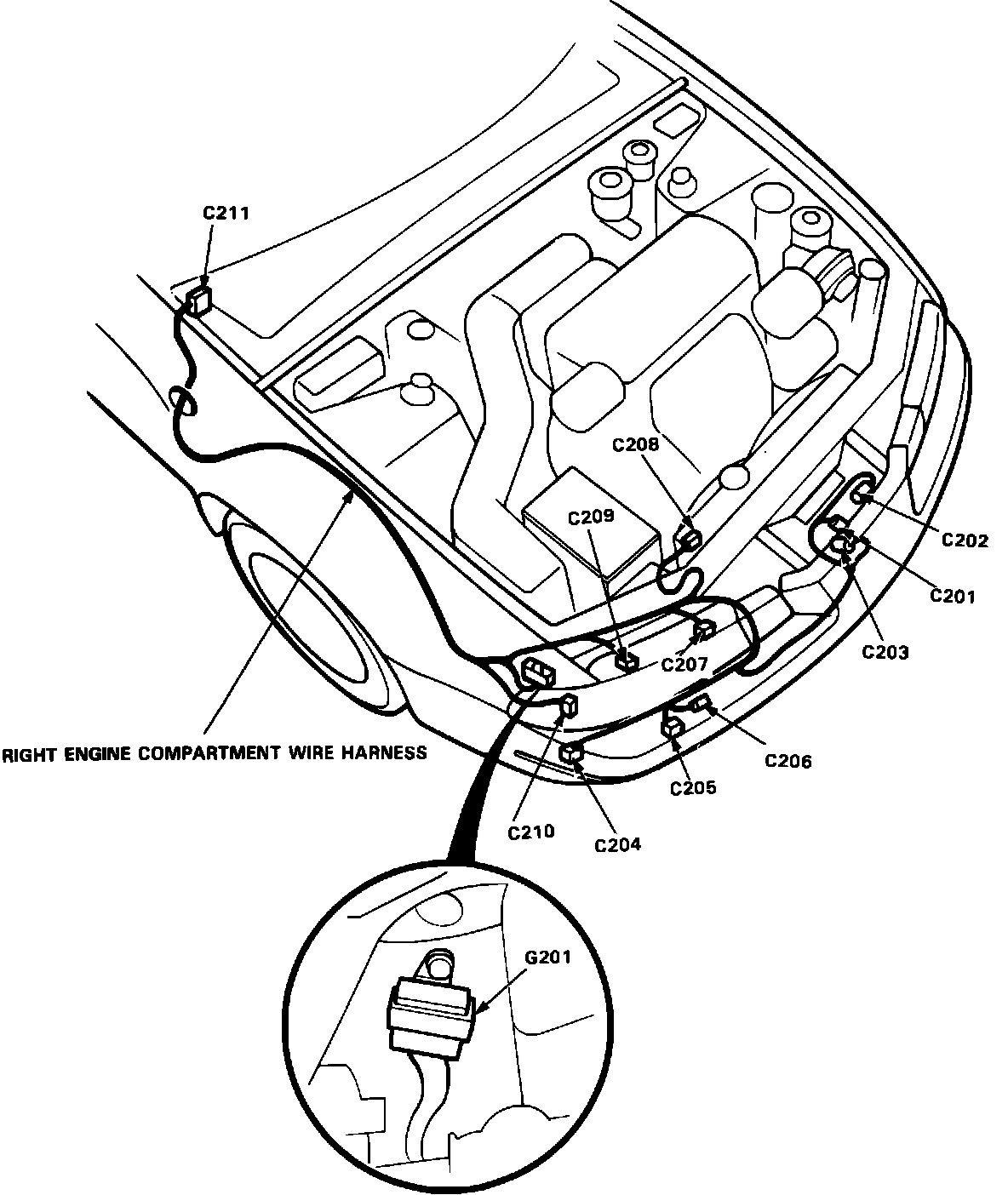 C211

C208

C209

C202

C201

C203

C207

RIGHT ENGINE COMPARTMENT WIRE HARNESS

C206

C205

C210

C204

G201