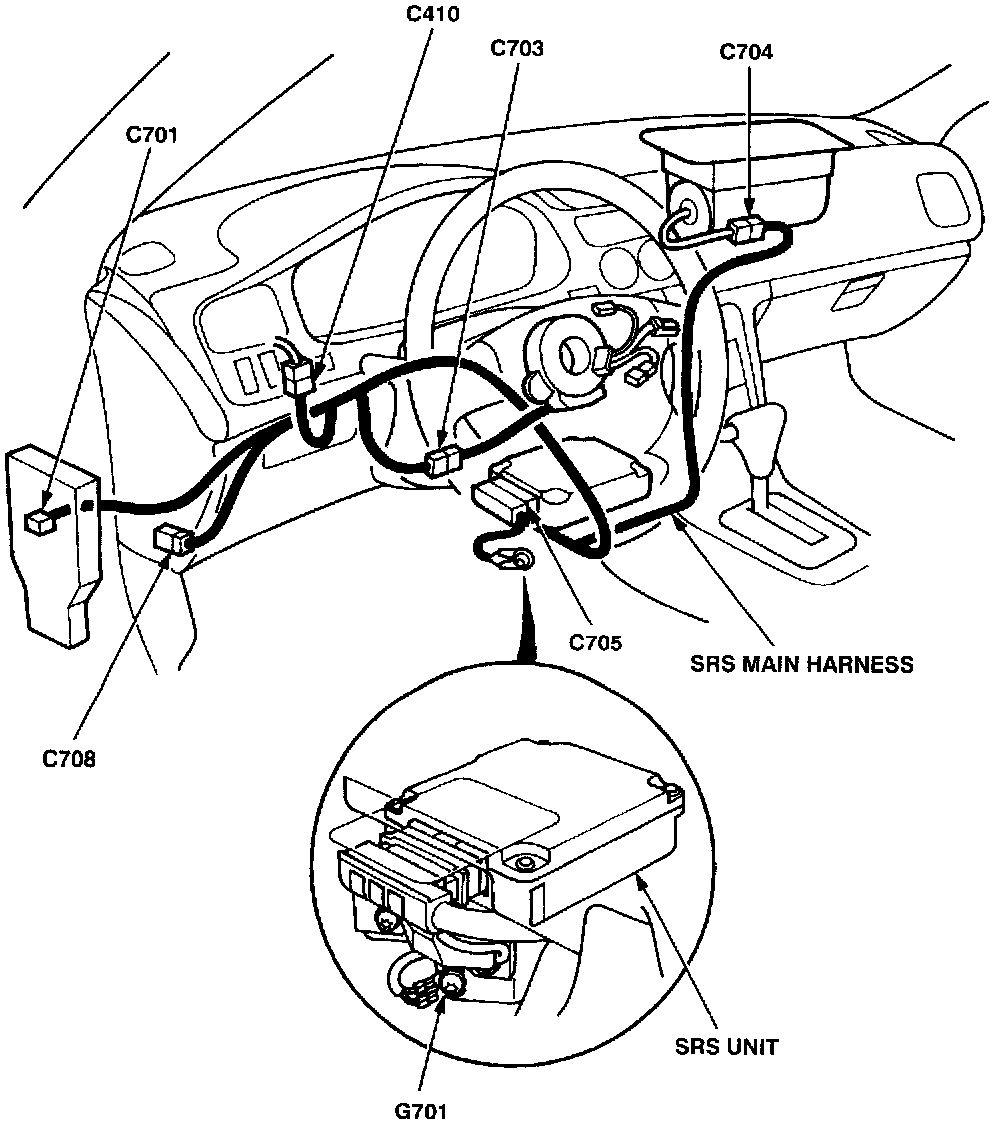 C410
C703
C704
C701
C705
SRS MAIN HARNESS
C708
SRS UNIT
G701