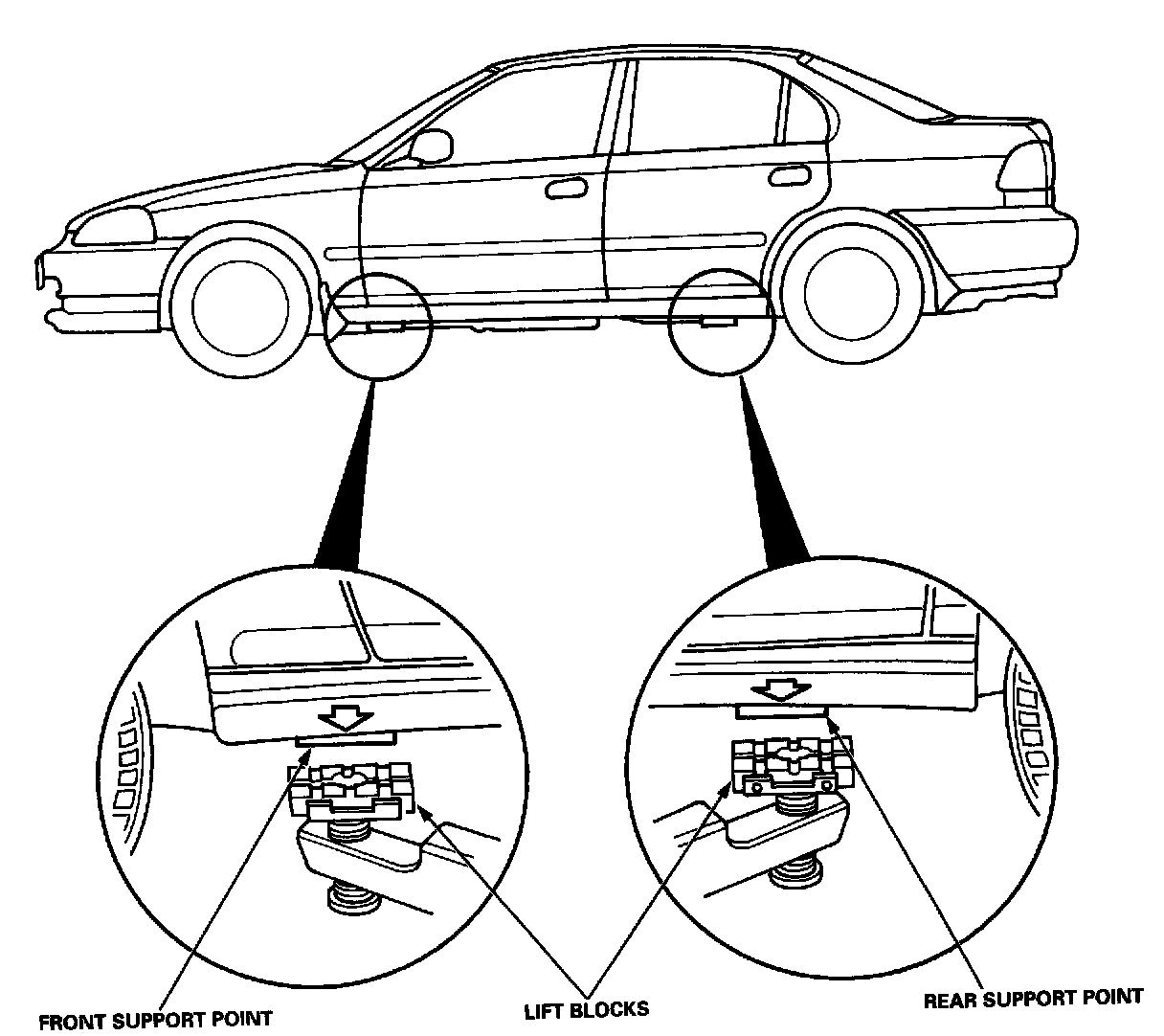 FRONT SUPPORT POINT

LIFT BLOCKS

REAR SUPPORT POINT