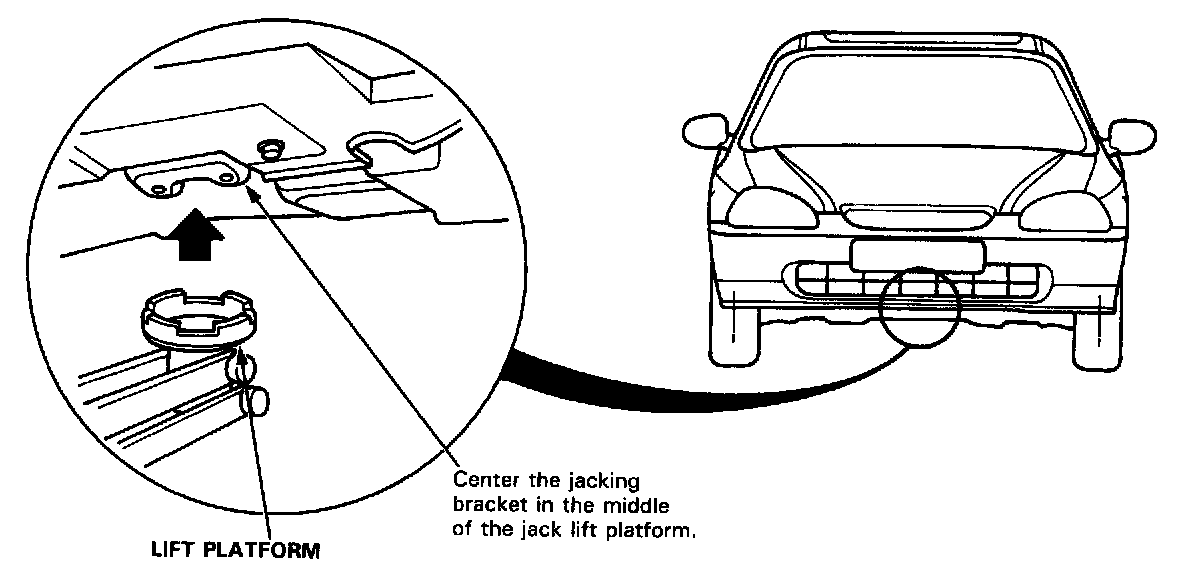 Center the jacking bracket in the middle of the jack lift platform.

LIFT PLATFORM