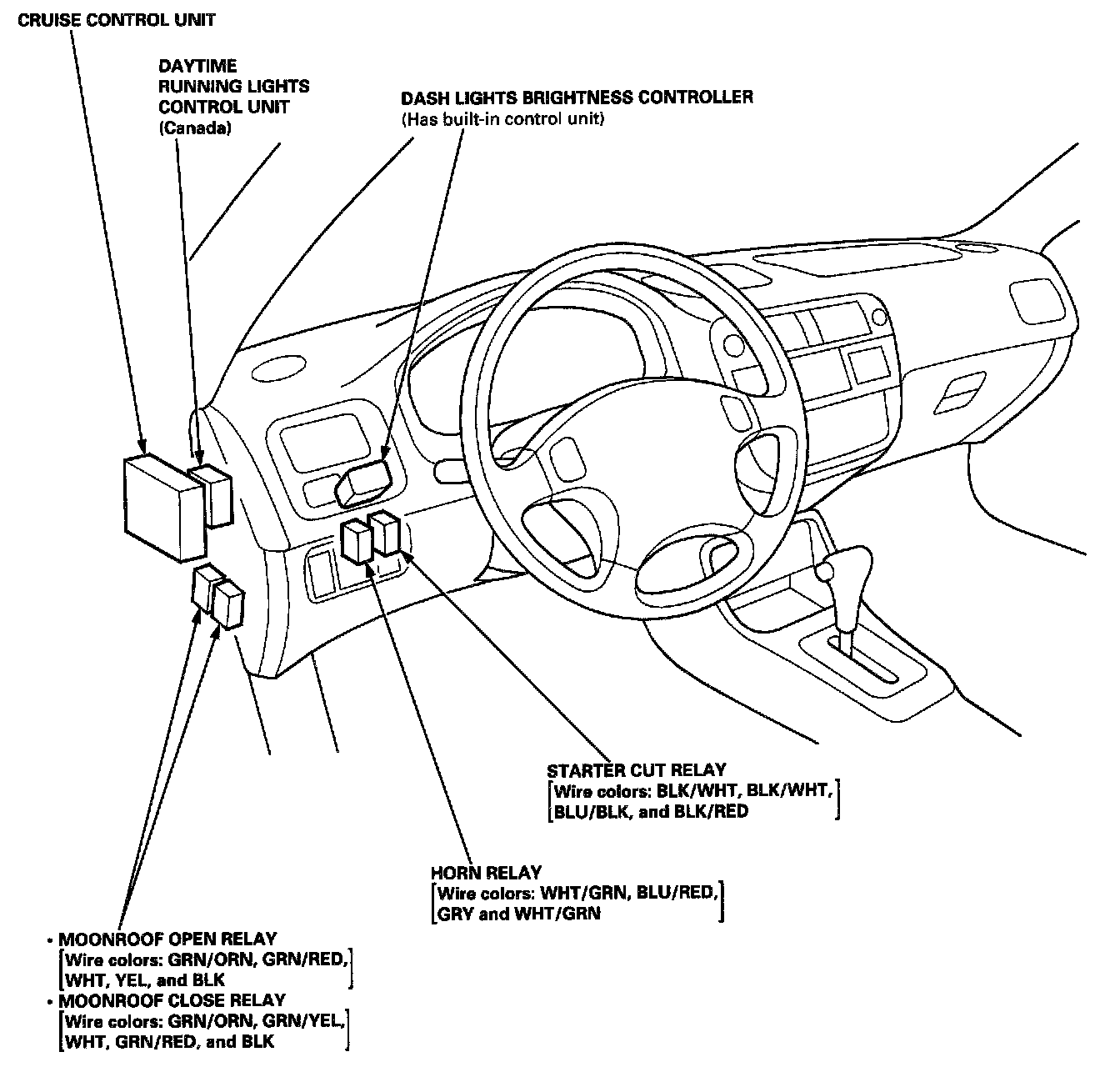 CRUISE CONTROL UNIT

DAYTIME RUNNING LIGHTS CONTROL UNIT (Canada)

DASH LIGHTS BRIGHTNESS CONTROLLER (Has built-in control unit)

STARTER CUT RELAY
[Wire colors: BLK/WHT, BLK/WHT, BLU/BLK, and BLK/RED]

HORN RELAY
[Wire colors: WHT/GRN, BLU/RED, GRY and WHT/GRN]

• MOONROOF OPEN RELAY
[Wire colors: GRN/ORN, GRN/RED, WHT, YEL, and BLK]
• MOONROOF CLOSE RELAY
[Wire colors: GRN/ORN, GRN/YEL, WHT, GRN/RED, and BLK]