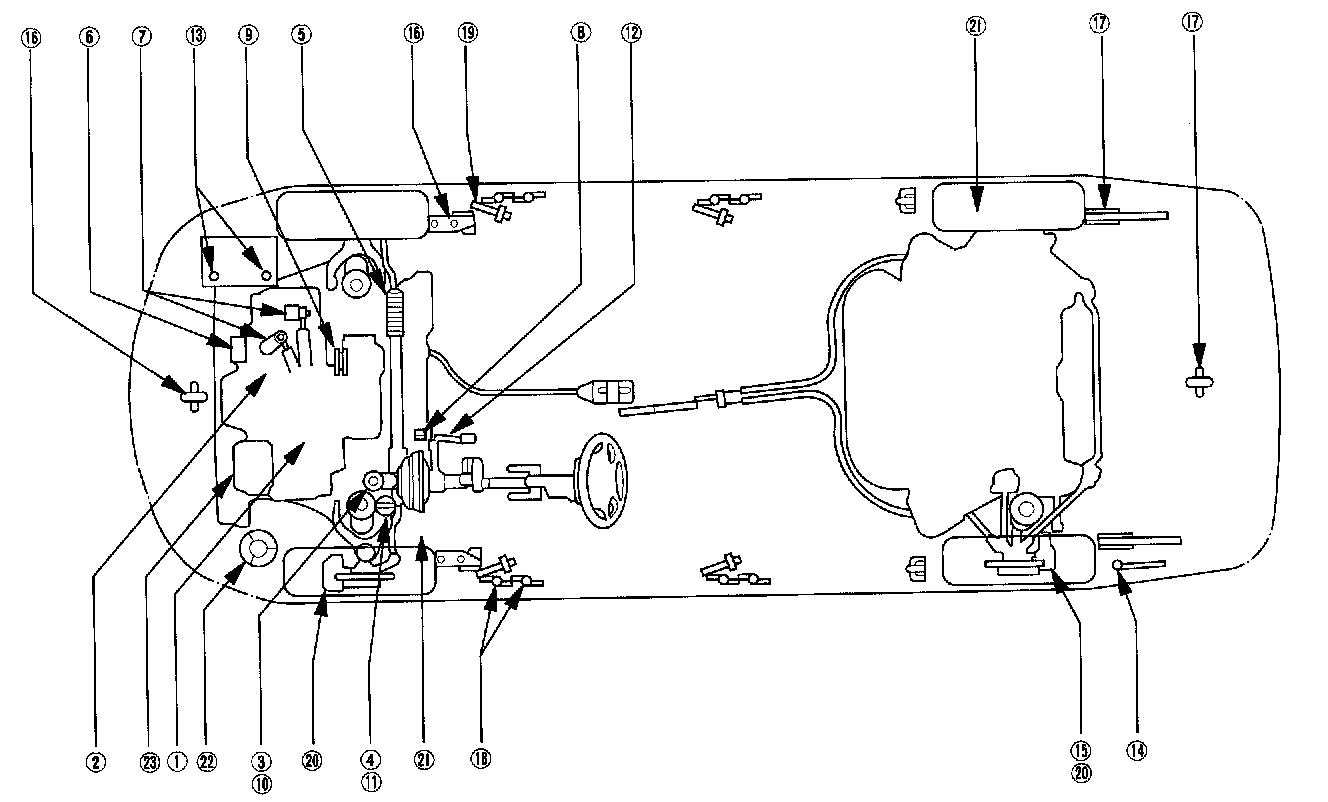 ⑯ ⑥ ⑦ ⑬ ⑨ ⑤ ⑯ ⑲ ⑧ ⑫ ㉑ ⑰ ⑰

② ㉓ ① ㉒ ③ ⑩ ⑳ ④ ⑪ ㉑ ⑱ ⑮ ⑳ ⑭