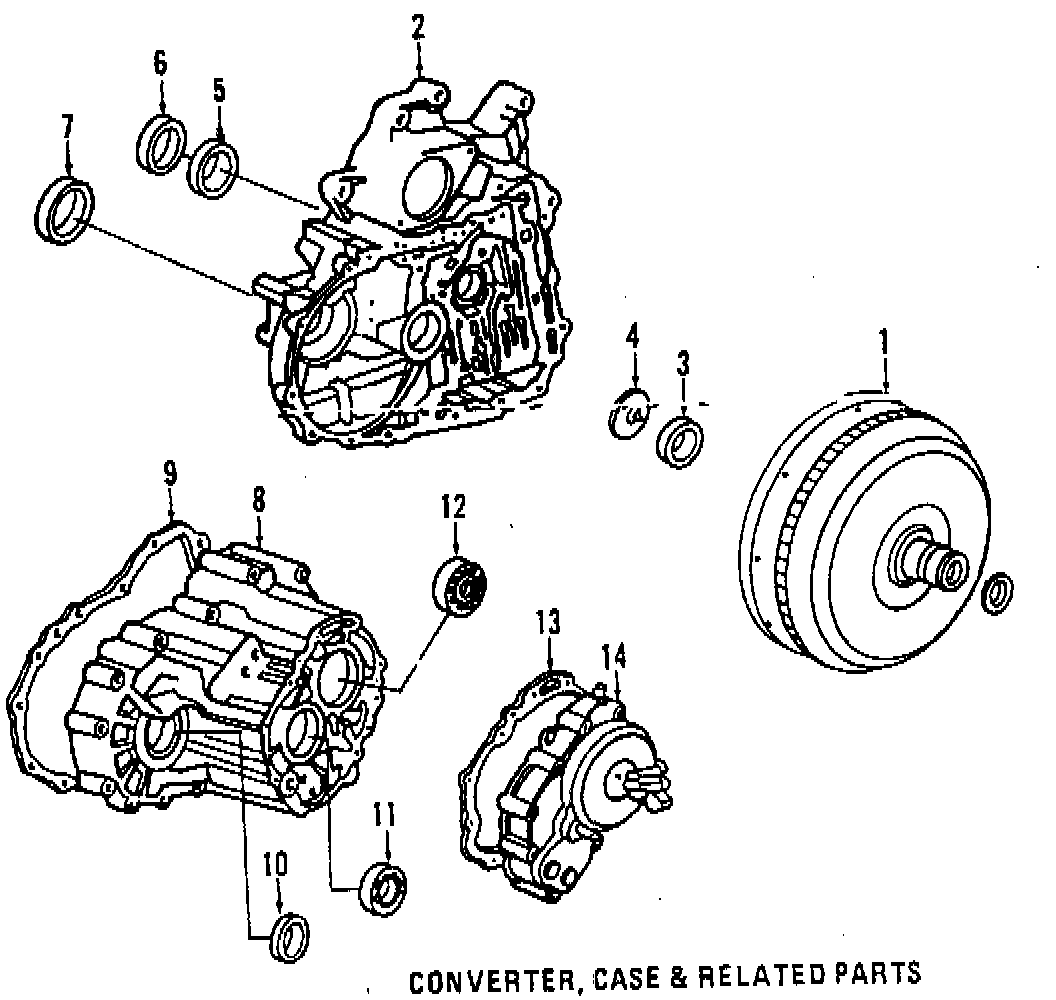 2
6
5
7
4
3
1
9
8
12
13
14
11
10
CONVERTER, CASE & RELATED PARTS