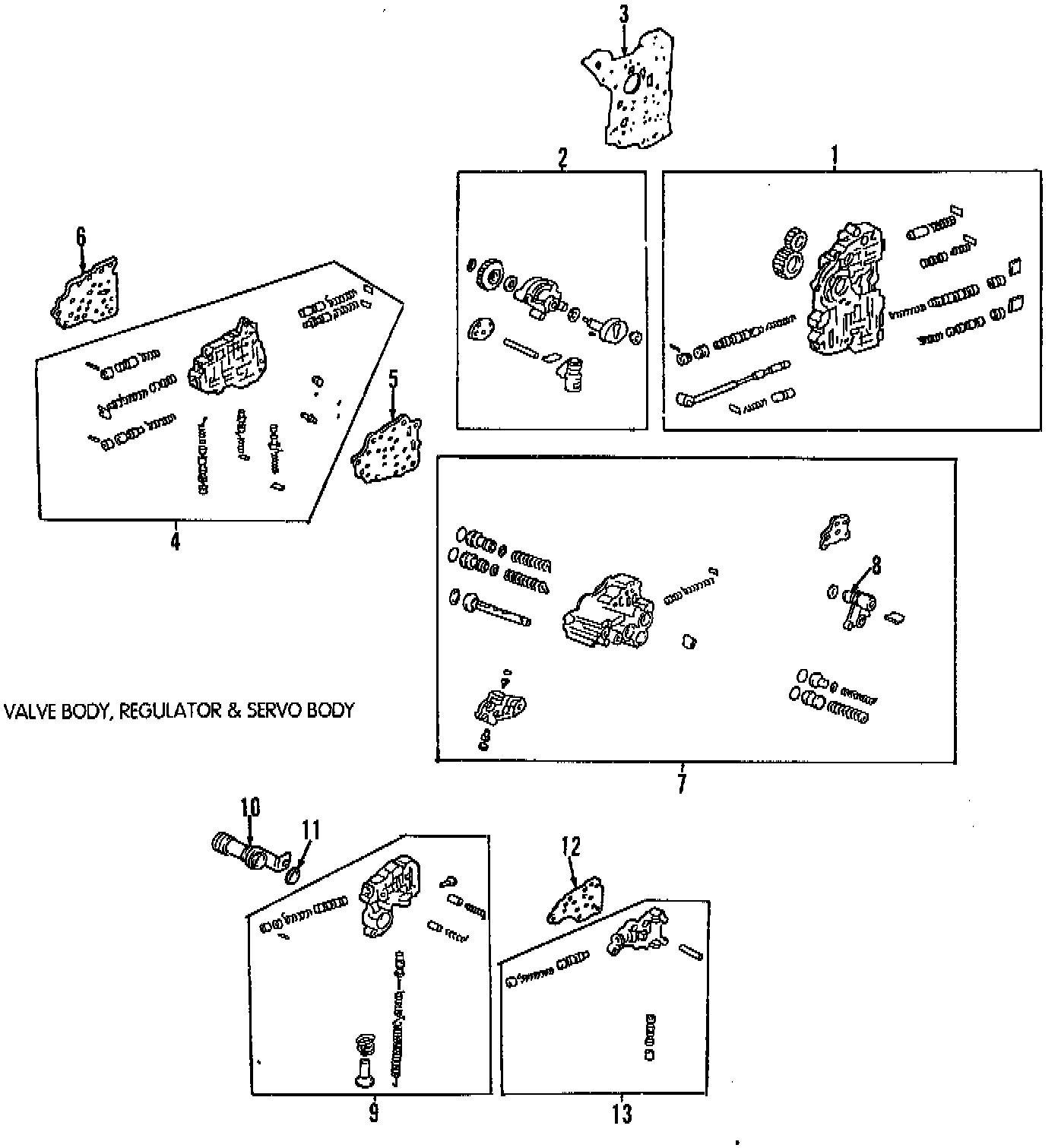 3
2
1
6
5
4
8
VALVE BODY, REGULATOR & SERVO BODY
7
10
11
12
9
13