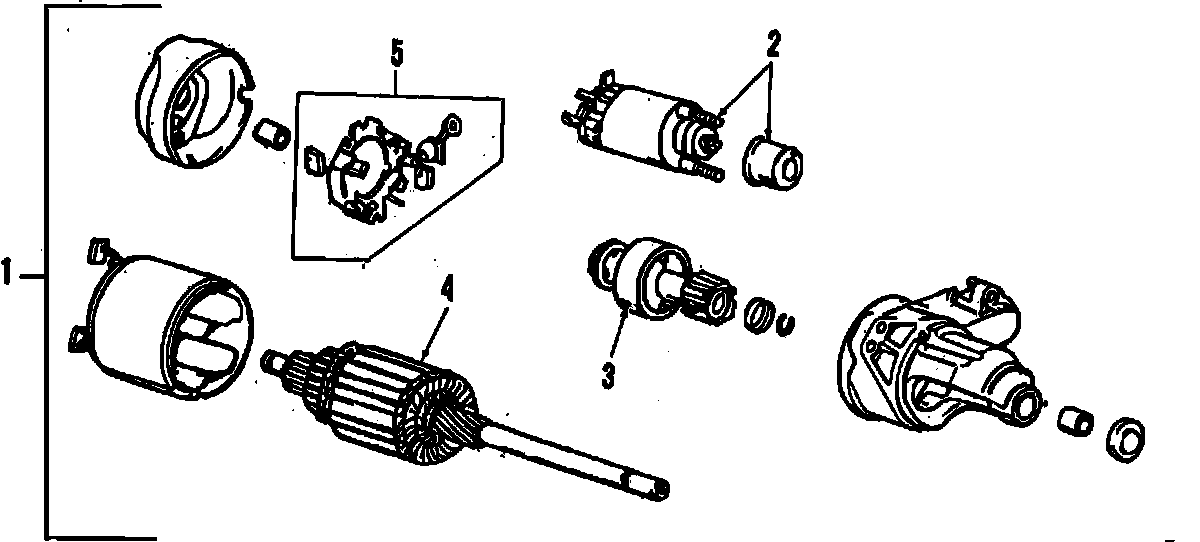 5
2
1
4
3