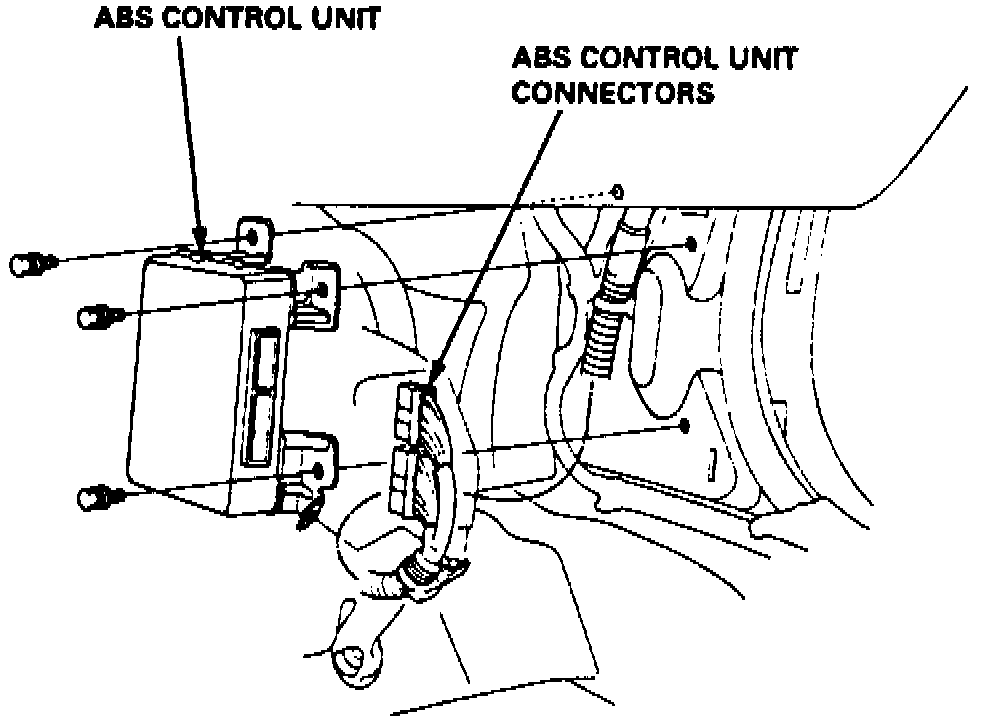 ABS CONTROL UNIT

ABS CONTROL UNIT CONNECTORS