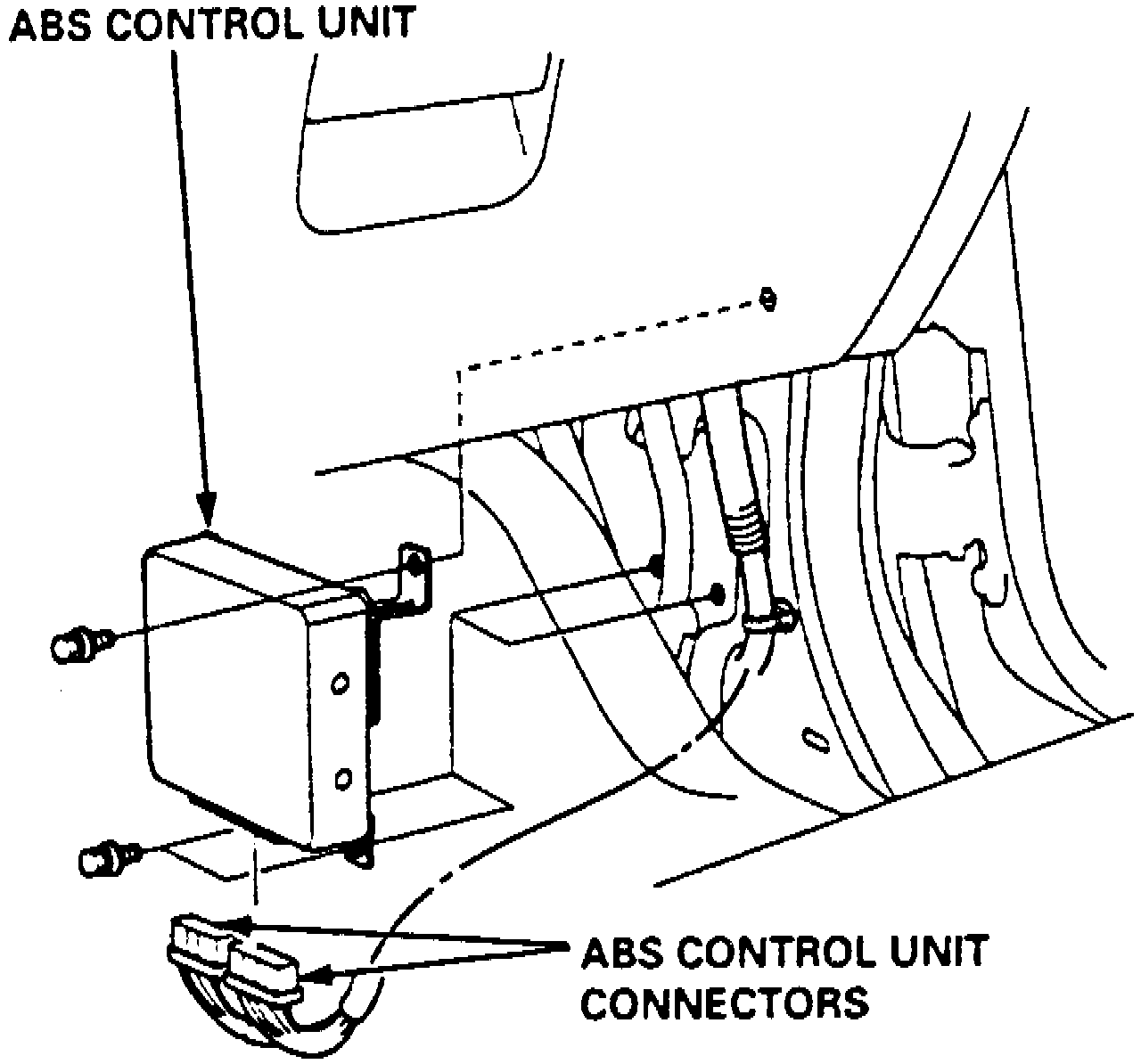 ABS CONTROL UNIT

ABS CONTROL UNIT CONNECTORS