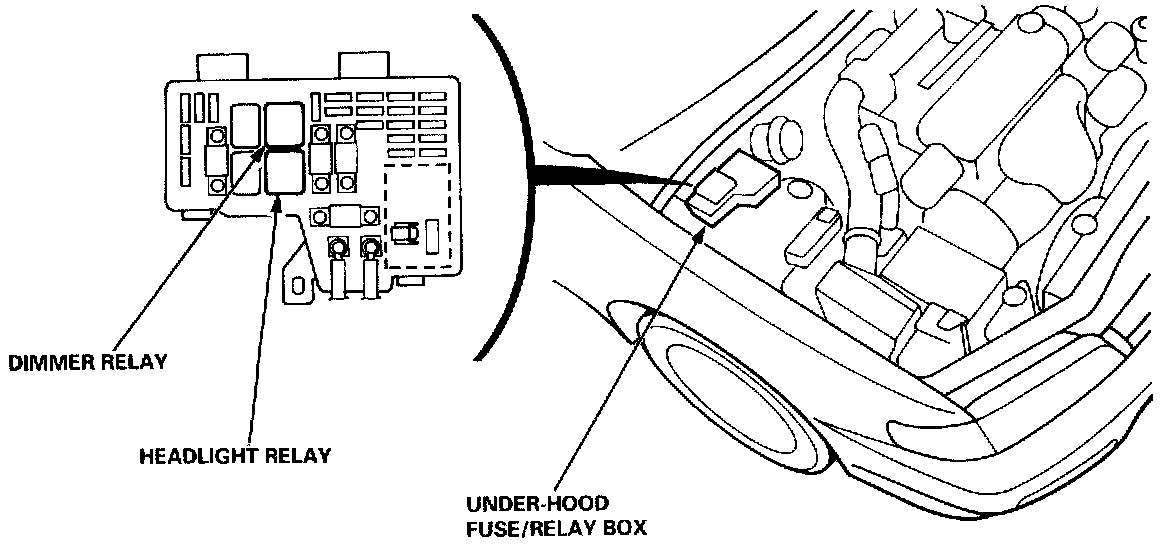 DIMMER RELAY

HEADLIGHT RELAY

UNDER-HOOD
FUSE/RELAY BOX