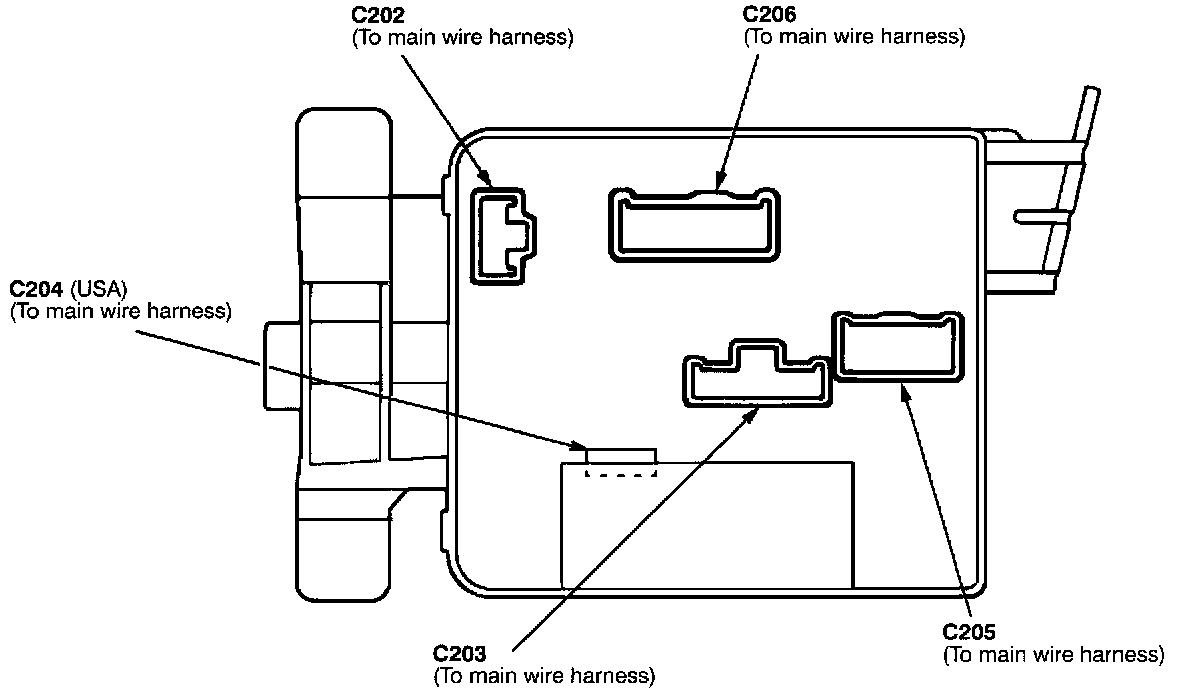 C202
(To main wire harness)

C206
(To main wire harness)

C204 (USA)
(To main wire harness)

C203
(To main wire harness)

C205
(To main wire harness)