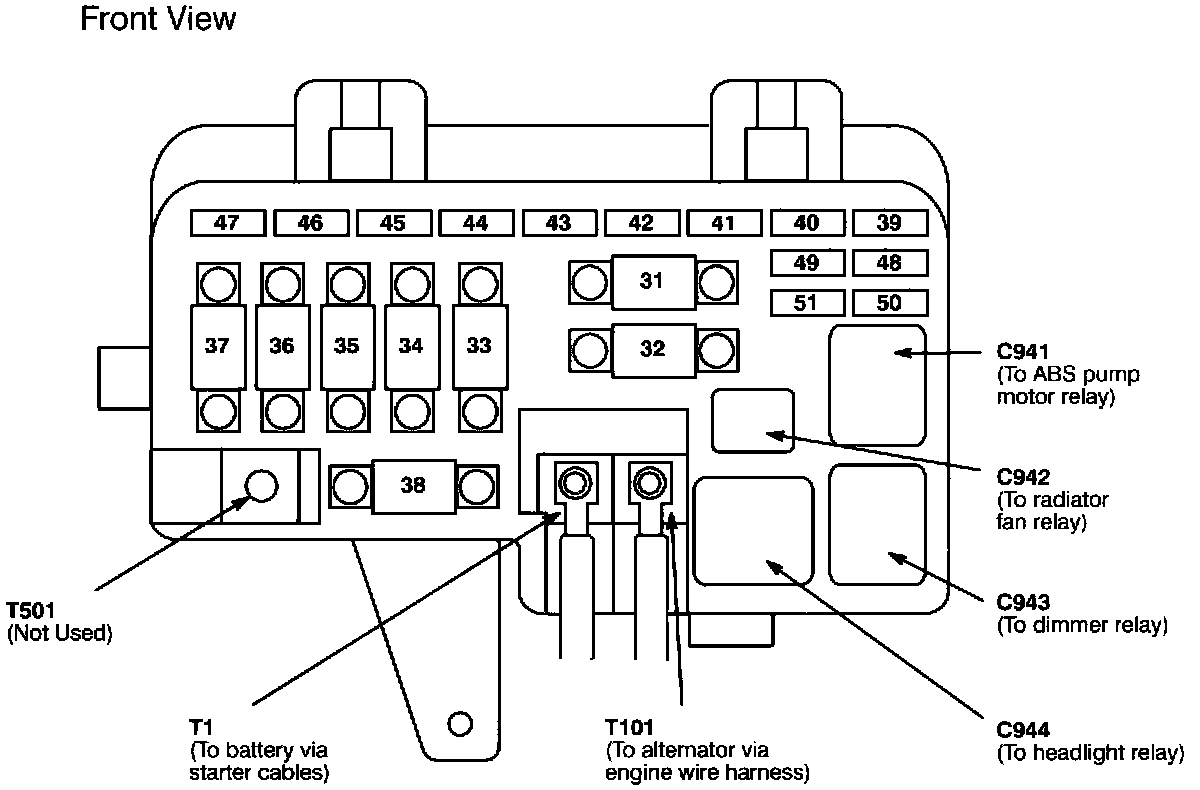 Front View

47 46 45 44 43 42 41 40 39

49 48

51 50

37 36 35 34 33

31

32

38

C941
(To ABS pump motor relay)

C942
(To radiator fan relay)

C943
(To dimmer relay)

C944
(To headlight relay)

T501
(Not Used)

T1
(To battery via starter cables)

T101
(To alternator via engine wire harness)