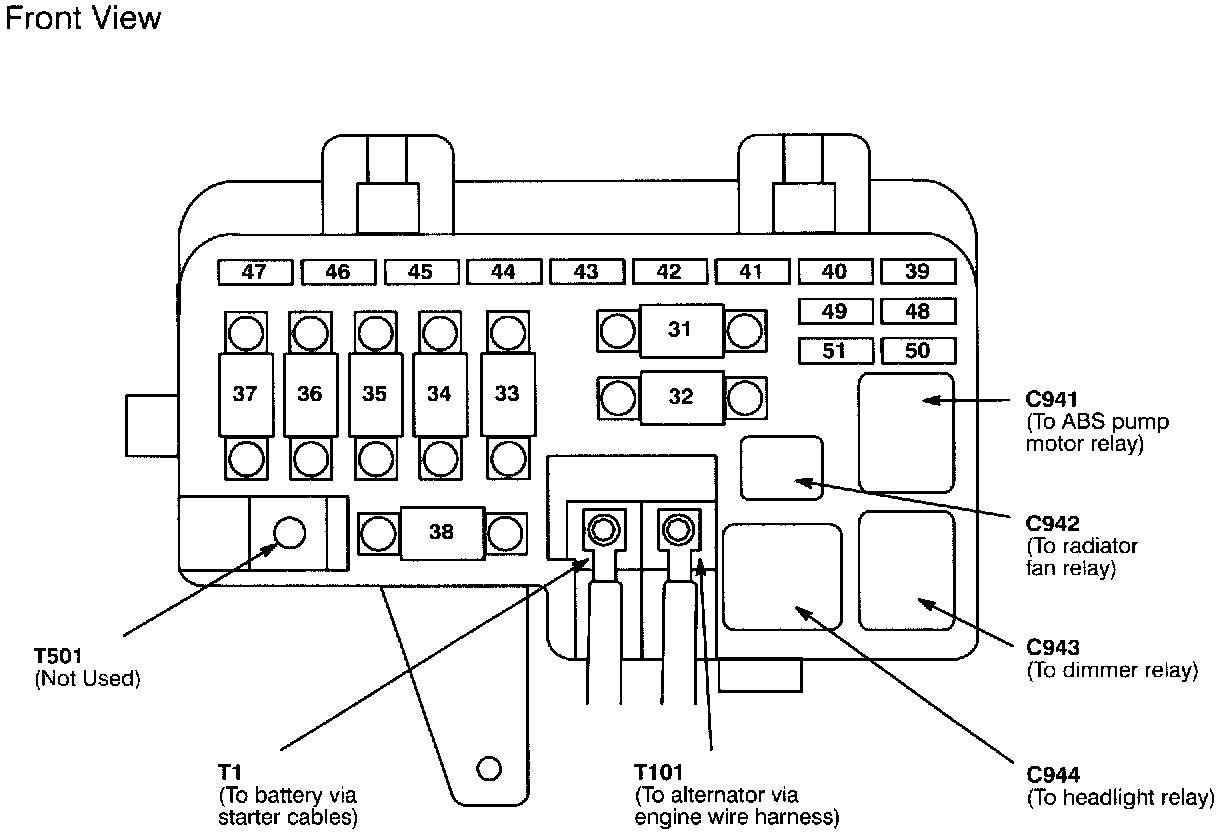 Front View

47 46 45 44 43 42 41 40 39

49 48

51 50

37 36 35 34 33

31

32

38

C941
(To ABS pump motor relay)

C942
(To radiator fan relay)

C943
(To dimmer relay)

C944
(To headlight relay)

T501
(Not Used)

T1
(To battery via starter cables)

T101
(To alternator via engine wire harness)