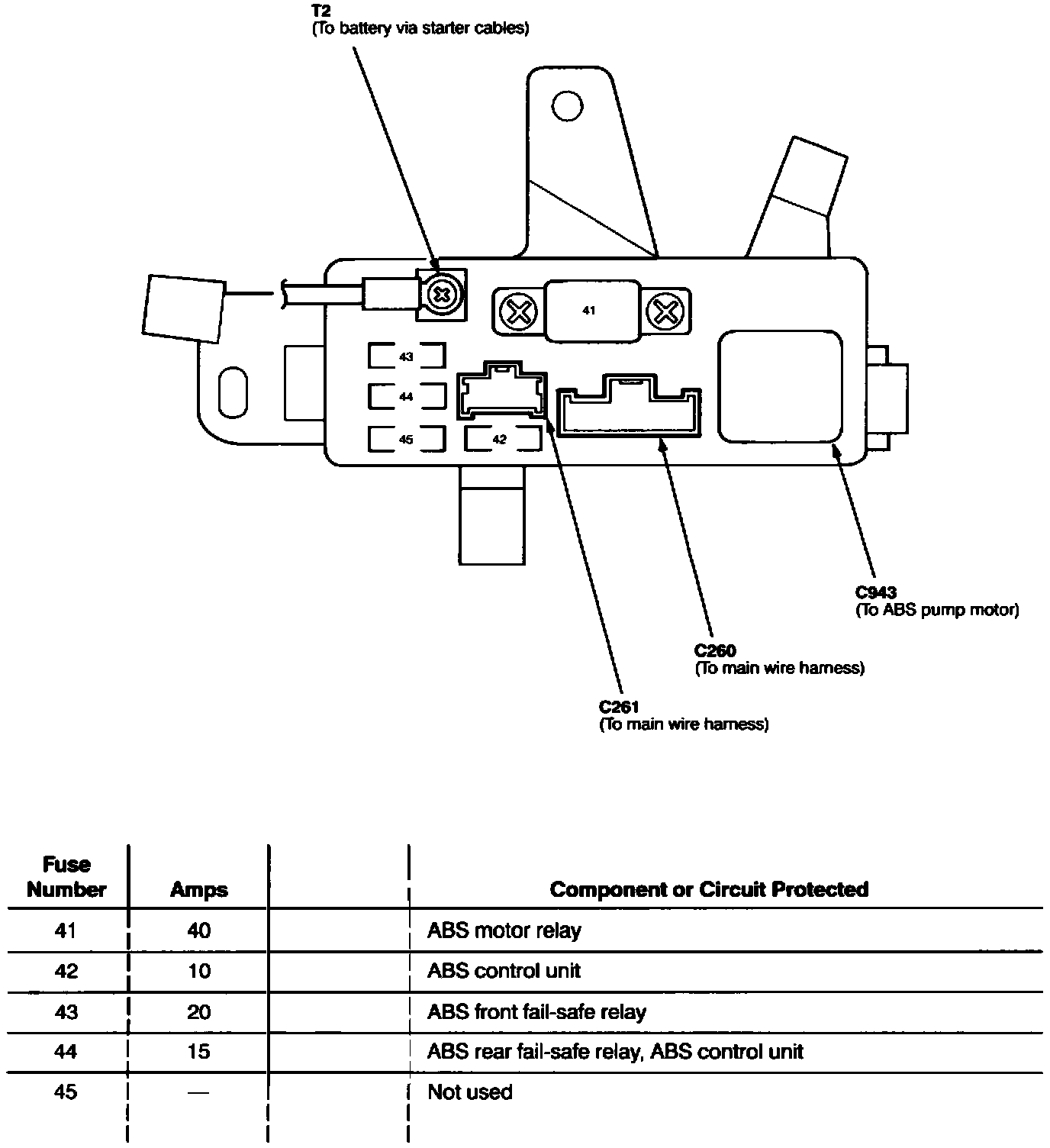 T2
(To battery via starter cables)

41

43

44

45

42

C943
(To ABS pump motor)

C260
(To main wire harness)

C261
(To main wire harness)

| Fuse Number | Amps | | Component or Circuit Protected |
|---|---|---|---|
| 41 | 40 | | ABS motor relay |
| 42 | 10 | | ABS control unit |
| 43 | 20 | | ABS front fail-safe relay |
| 44 | 15 | | ABS rear fail-safe relay, ABS control unit |
| 45 | — | | Not used |