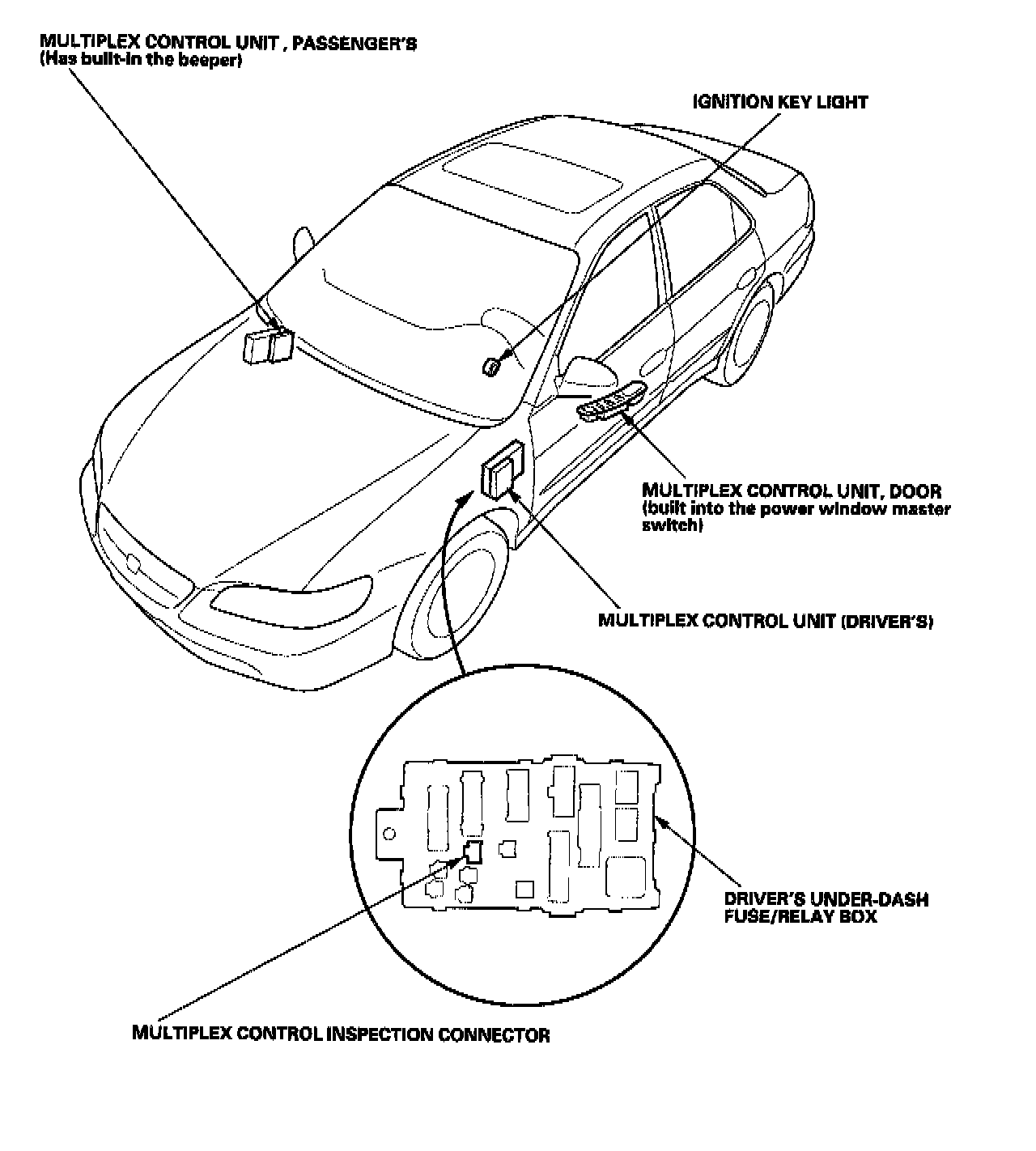 MULTIPLEX CONTROL UNIT , PASSENGER'S
(Has built-in the beeper)

IGNITION KEY LIGHT

MULTIPLEX CONTROL UNIT, DOOR
(built into the power window master switch)

MULTIPLEX CONTROL UNIT (DRIVER'S)

DRIVER'S UNDER-DASH
FUSE/RELAY BOX

MULTIPLEX CONTROL INSPECTION CONNECTOR