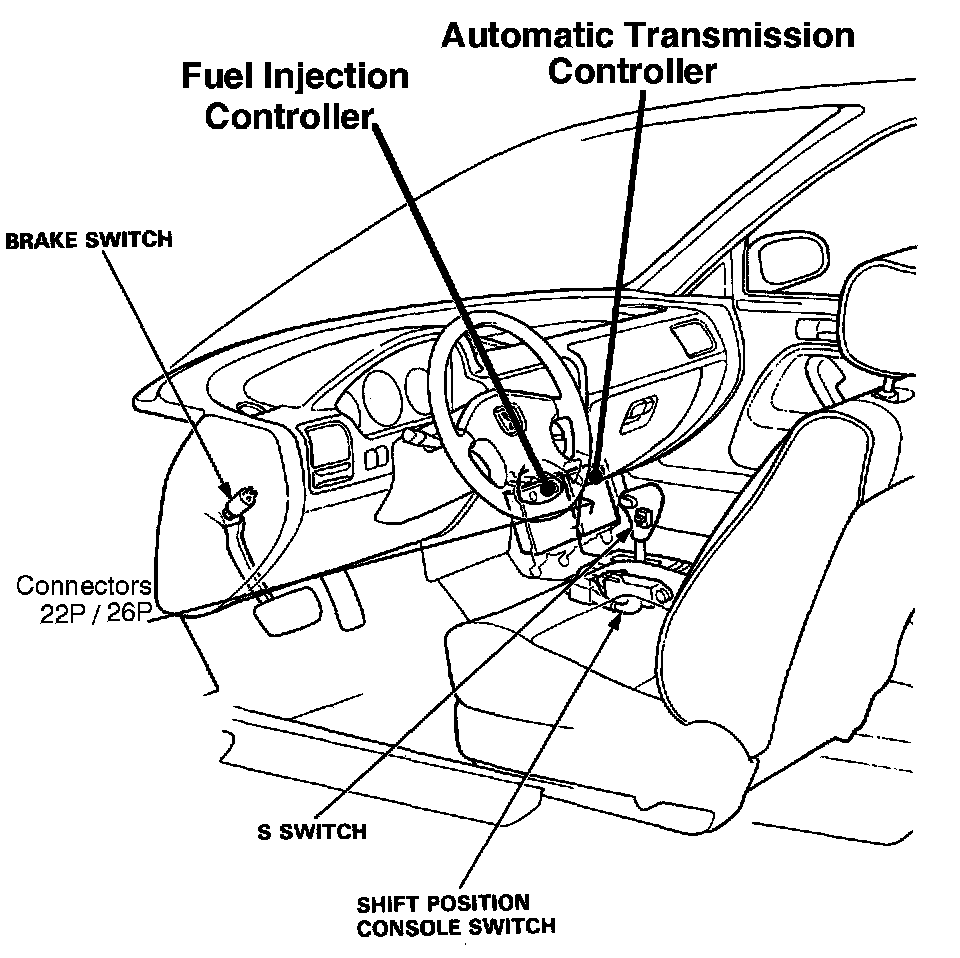 Automatic Transmission Controller

Fuel Injection Controller

BRAKE SWITCH

Connectors 22P / 26P

S SWITCH

SHIFT POSITION CONSOLE SWITCH