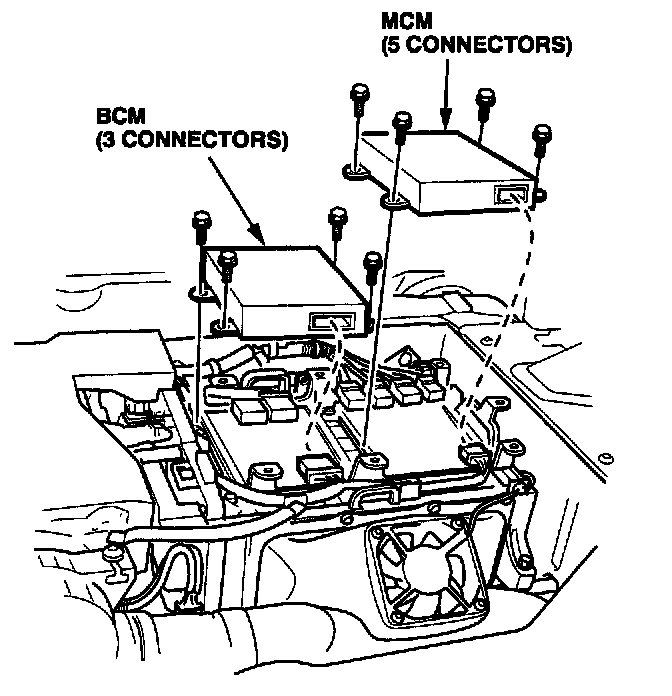 MCM
(5 CONNECTORS)

BCM
(3 CONNECTORS)