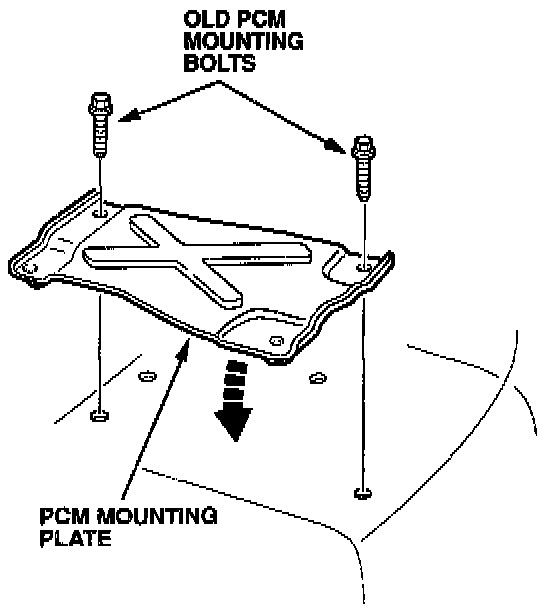 OLD PCM MOUNTING BOLTS

PCM MOUNTING PLATE