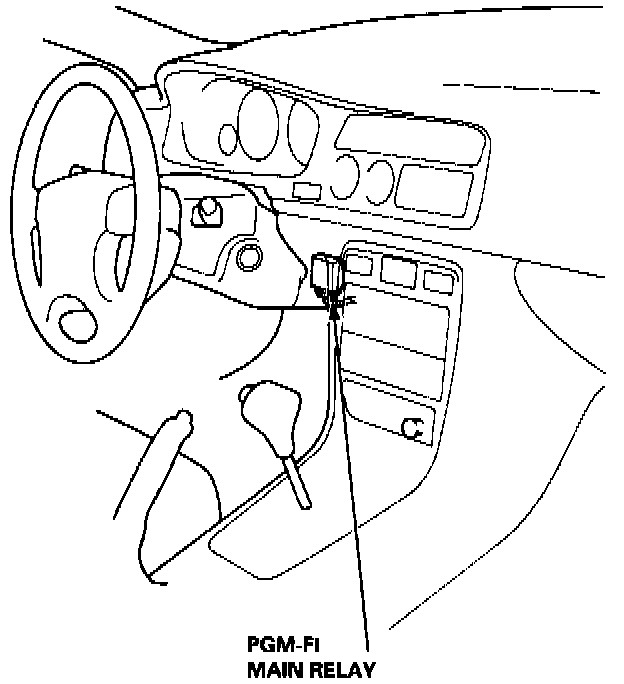 PGM-FI
MAIN RELAY