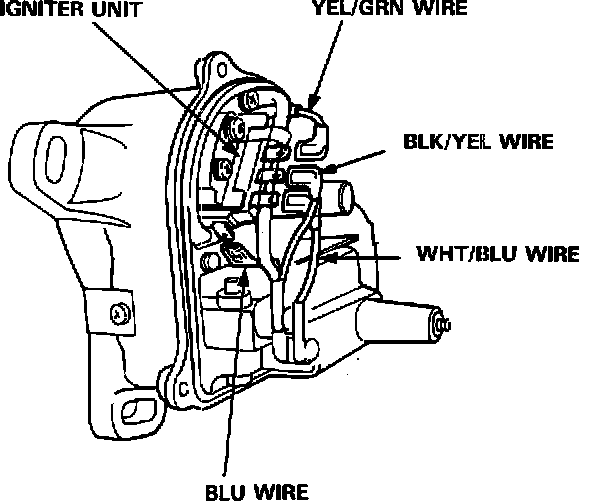 IGNITER UNIT
YEL/GRN WIRE
BLK/YEL WIRE
WHT/BLU WIRE
BLU WIRE