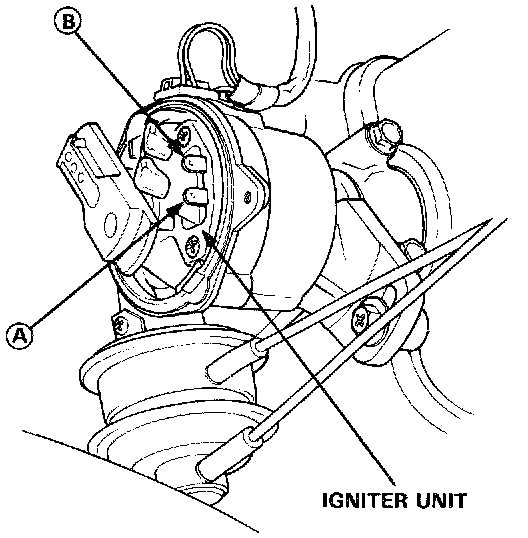 B

A

IGNITER UNIT