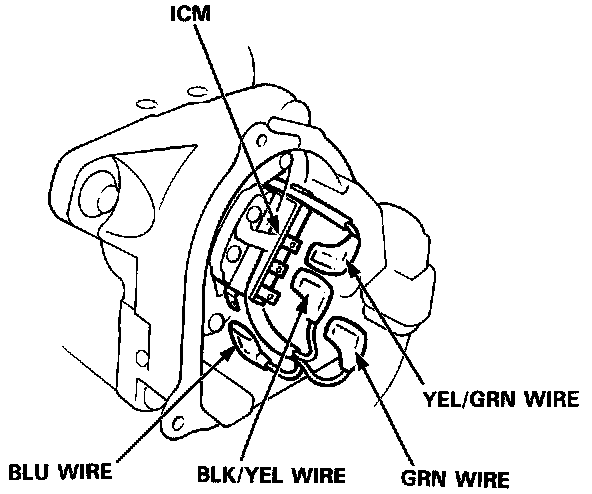 ICM

YEL/GRN WIRE

BLU WIRE

BLK/YEL WIRE

GRN WIRE