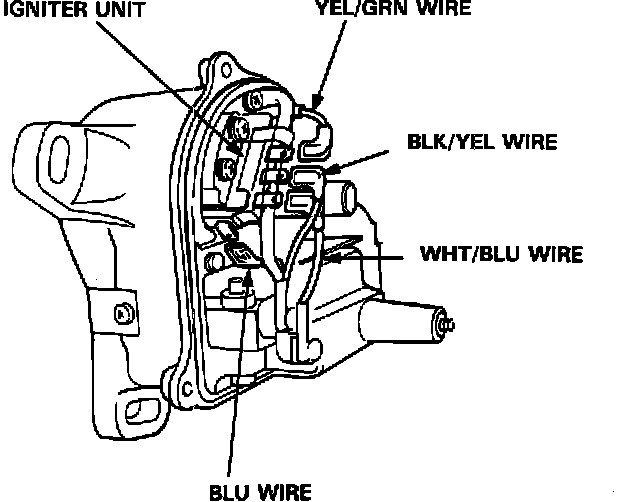 IGNITER UNIT

YEL/GRN WIRE

BLK/YEL WIRE

WHT/BLU WIRE

BLU WIRE