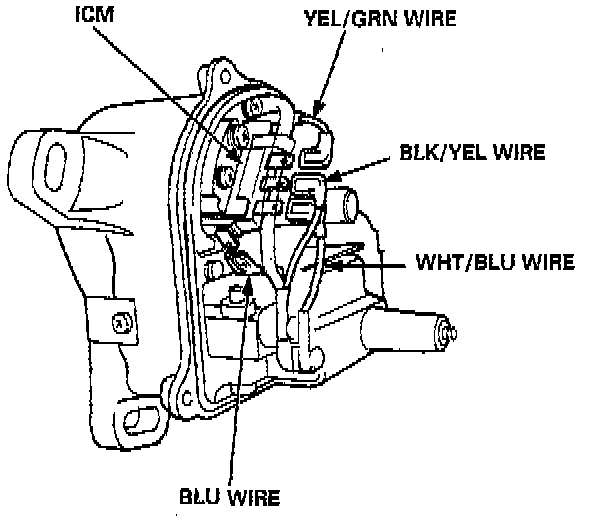 ICM
YEL/GRN WIRE
BLK/YEL WIRE
WHT/BLU WIRE
BLU WIRE