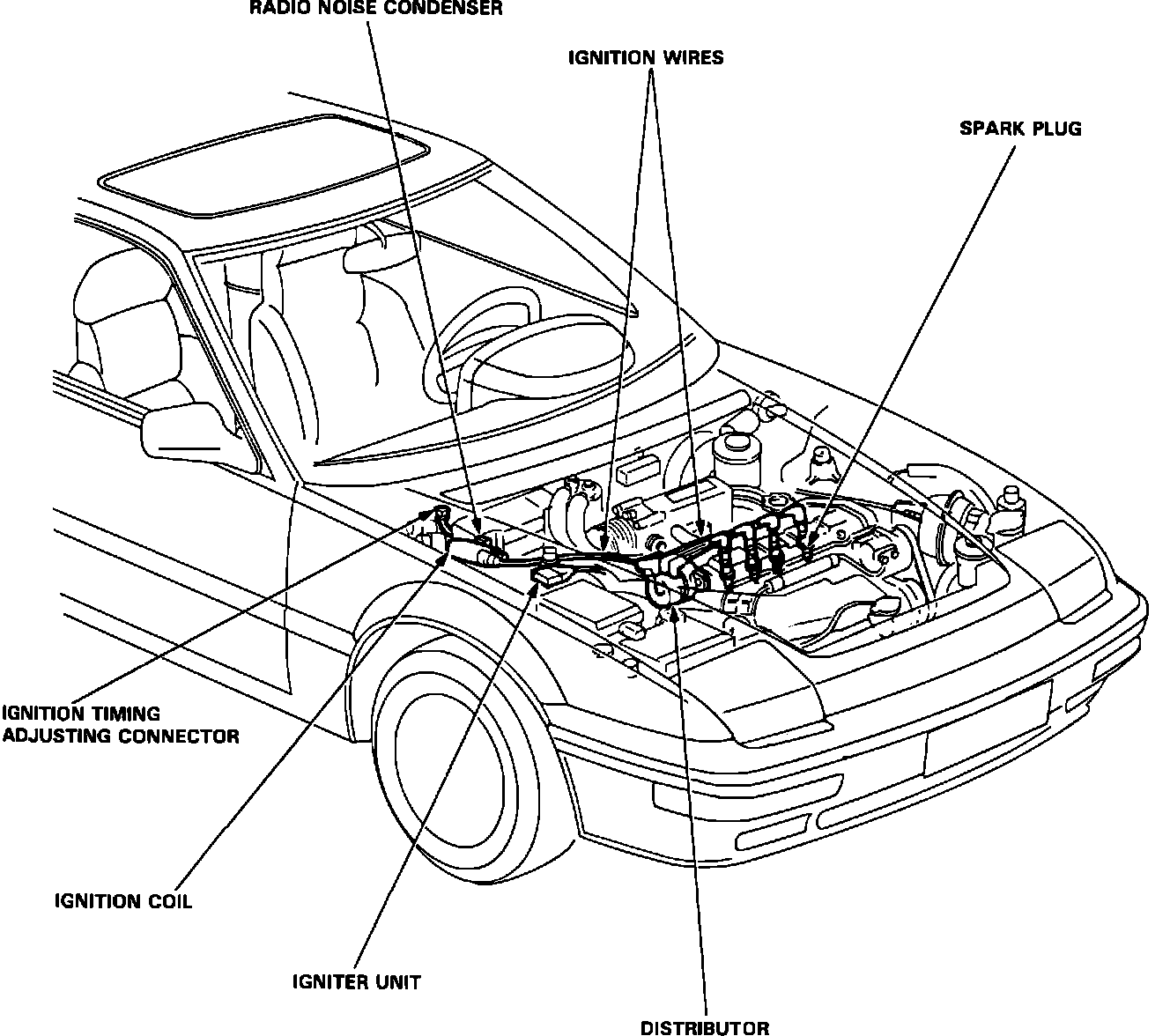 RADIO NOISE CONDENSER

IGNITION WIRES

SPARK PLUG

IGNITION TIMING ADJUSTING CONNECTOR

IGNITION COIL

IGNITER UNIT

DISTRIBUTOR