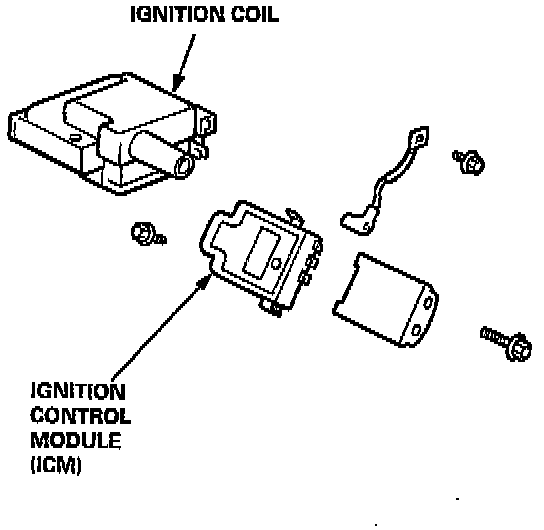 IGNITION COIL

IGNITION CONTROL MODULE (ICM)