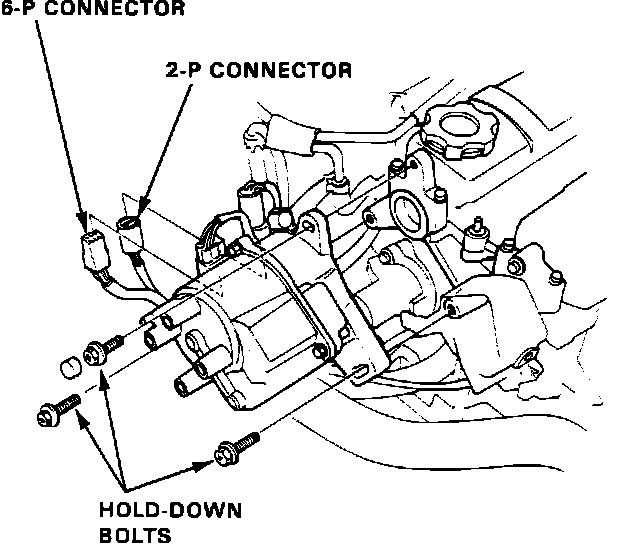 6-P CONNECTOR

2-P CONNECTOR

HOLD-DOWN BOLTS