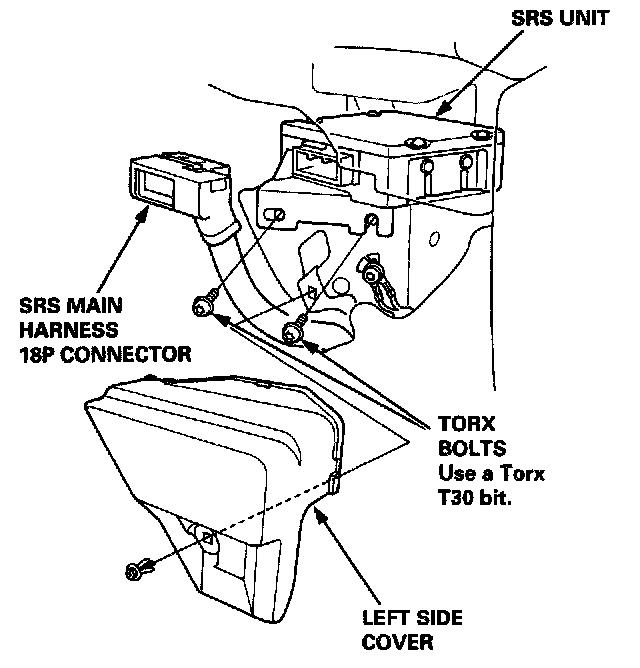 SRS UNIT

SRS MAIN HARNESS 18P CONNECTOR

TORX BOLTS
Use a Torx T30 bit.

LEFT SIDE COVER