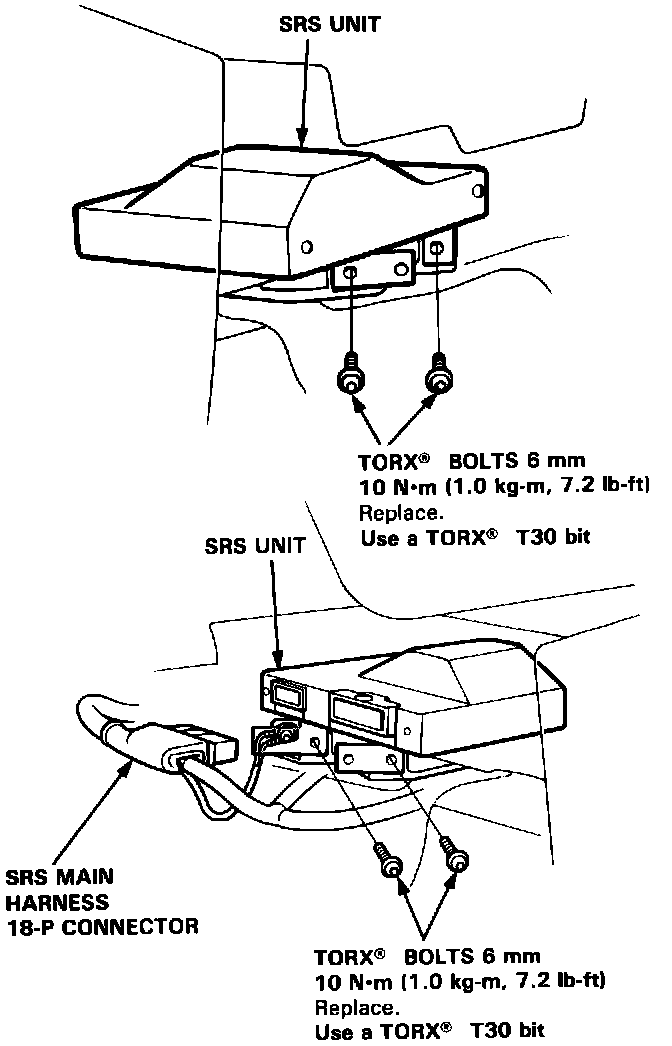 SRS UNIT

TORX® BOLTS 6 mm
10 N·m (1.0 kg-m, 7.2 lb-ft)
Replace.
Use a TORX® T30 bit

SRS UNIT

SRS MAIN HARNESS 18-P CONNECTOR

TORX® BOLTS 6 mm
10 N·m (1.0 kg-m, 7.2 lb-ft)
Replace.
Use a TORX® T30 bit