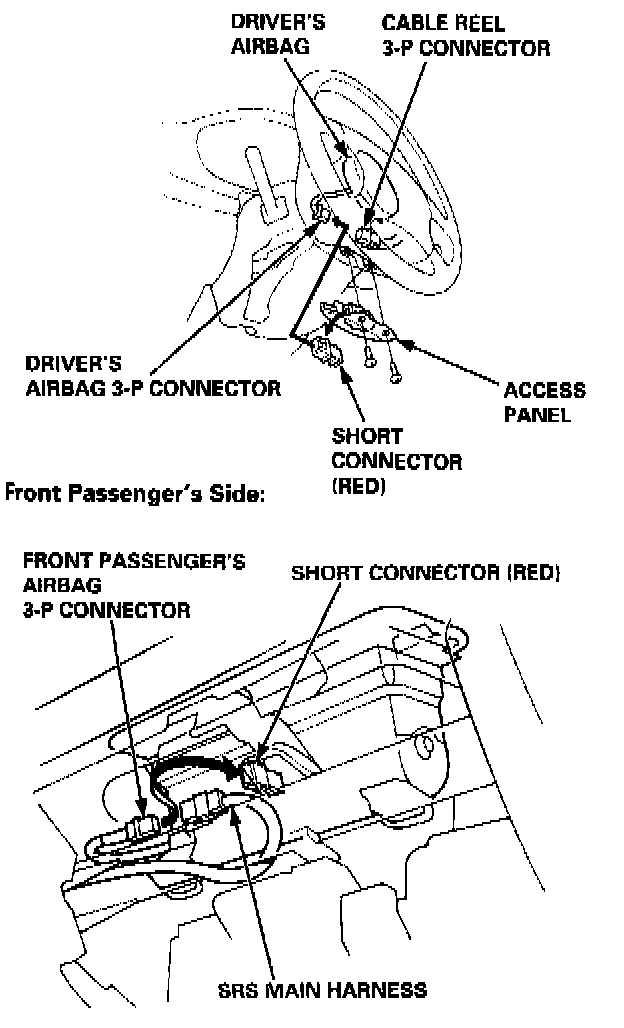 DRIVER'S AIRBAG

CABLE REEL 3-P CONNECTOR

DRIVER'S AIRBAG 3-P CONNECTOR

ACCESS PANEL

SHORT CONNECTOR (RED)

Front Passenger's Side:

FRONT PASSENGER'S AIRBAG 3-P CONNECTOR

SHORT CONNECTOR (RED)

SRS MAIN HARNESS