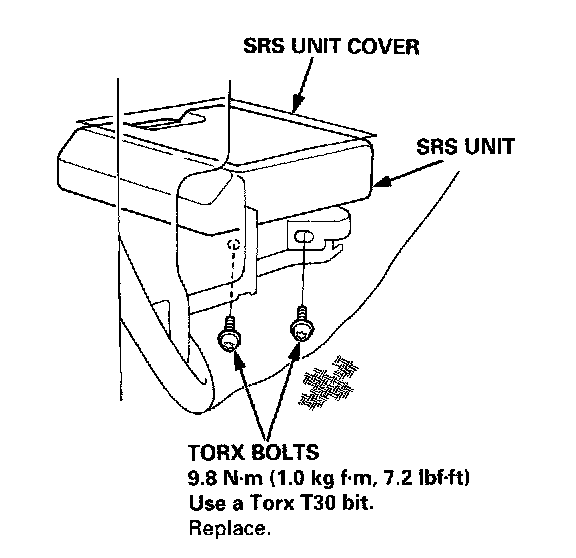 SRS UNIT COVER

SRS UNIT

TORX BOLTS
9.8 N·m (1.0 kg f·m, 7.2 lbf·ft)
Use a Torx T30 bit.
Replace.